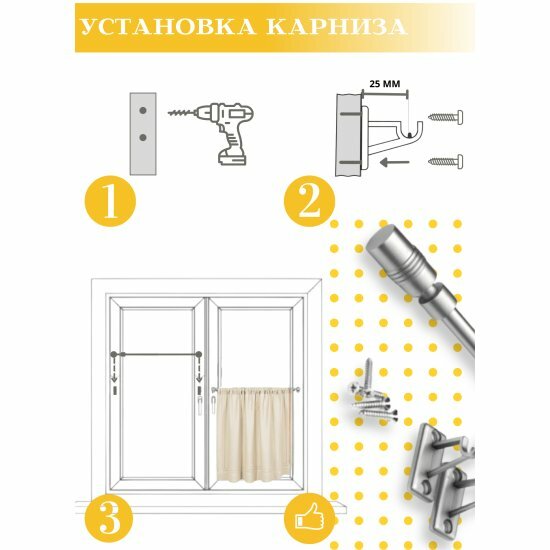 УСТАНОВКА КАРНИЗА

25 ММ

1

2

3