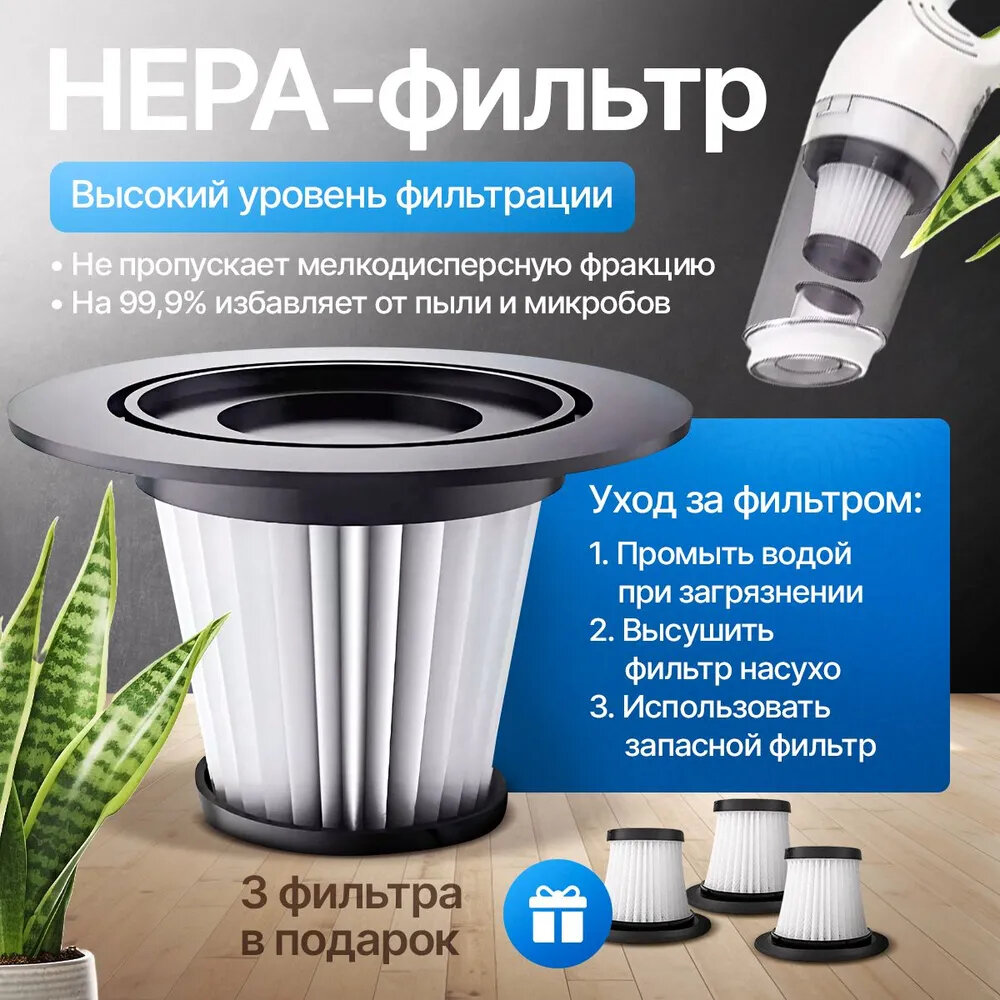 HEPA-фильтр

Высокий уровень фильтрации

• Не пропускает мелкодисперсную фракцию
• На 99,9% избавляет от пыли и микробов

Уход за фильтром:

1. Промыть водой при загрязнении
2. Высушить фильтр насухо
3. Использовать запасной фильтр

3 фильтра в подарок