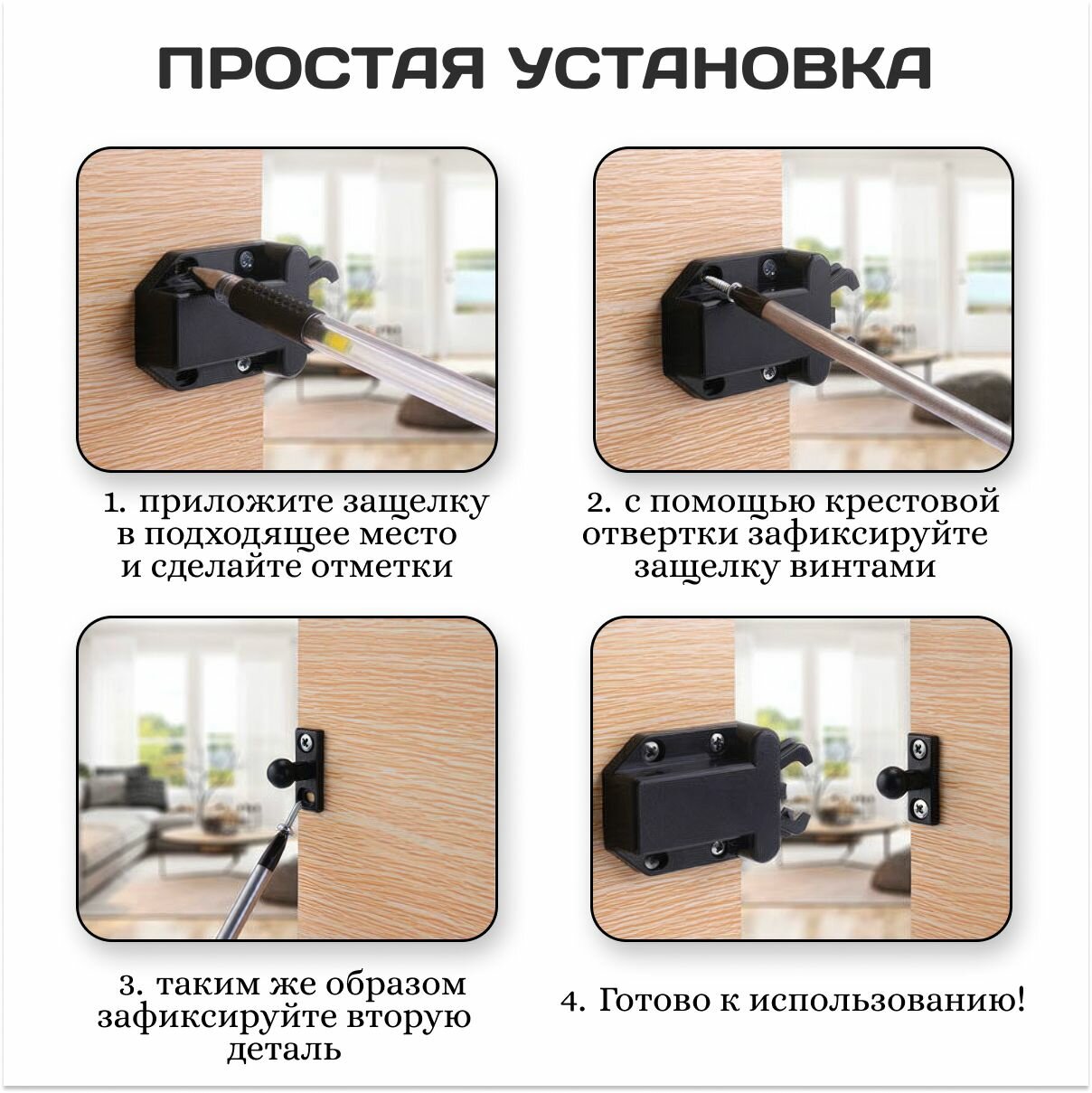 ПРОСТАЯ УСТАНОВКА

1. приложите защелку в подходящее место и сделайте отметки

2. с помощью крестовой отвертки зафиксируйте защелку винтами

3. таким же образом зафиксируйте вторую деталь

4. Готово к использованию!