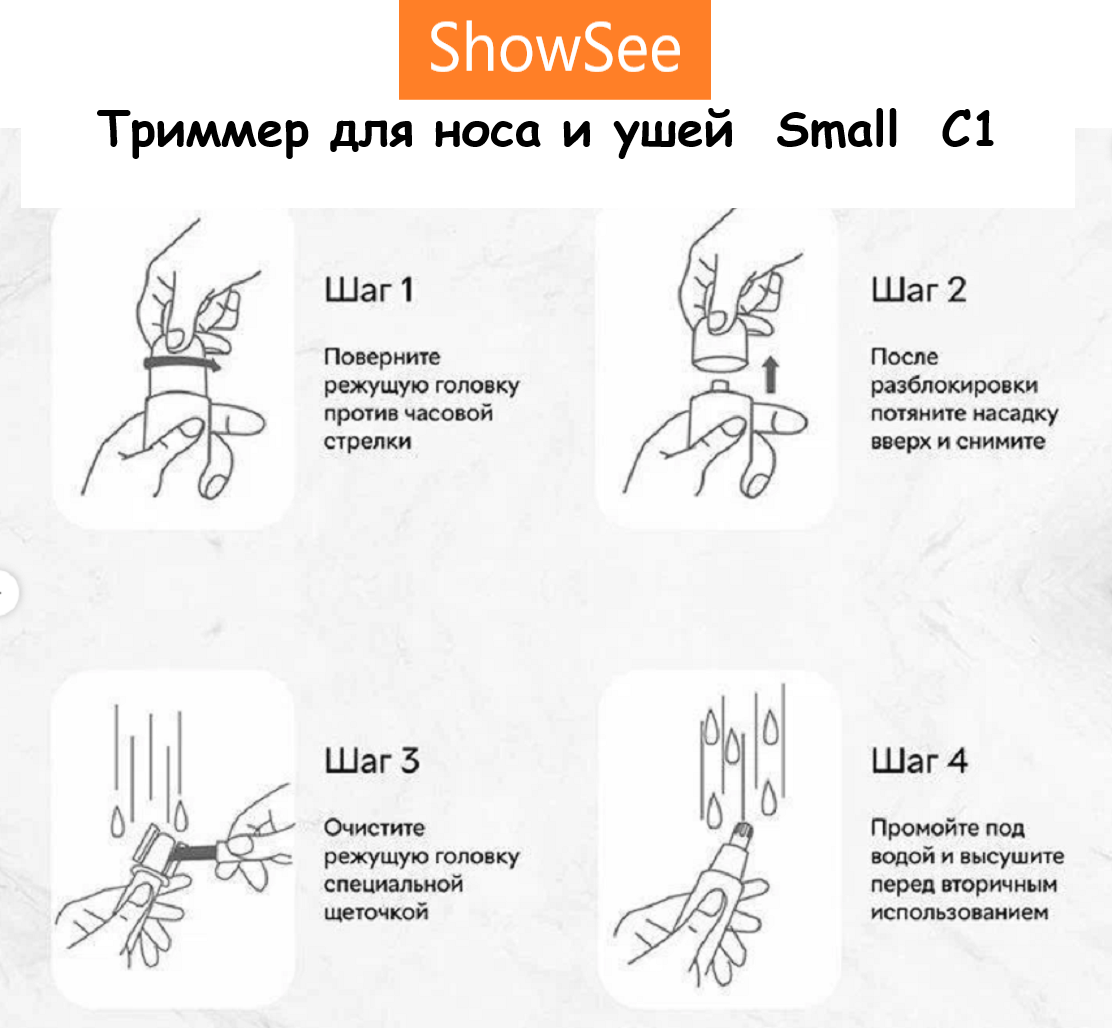 ShowSee

Триммер для носа и ушей Small C1

Шаг 1

Поверните режущую головку против часовой стрелки

Шаг 2

После разблокировки потяните насадку вверх и снимите

Шаг 3

Очистите режущую головку специальной щеточкой

Шаг 4

Промойте под водой и высушите перед вторичным использованием