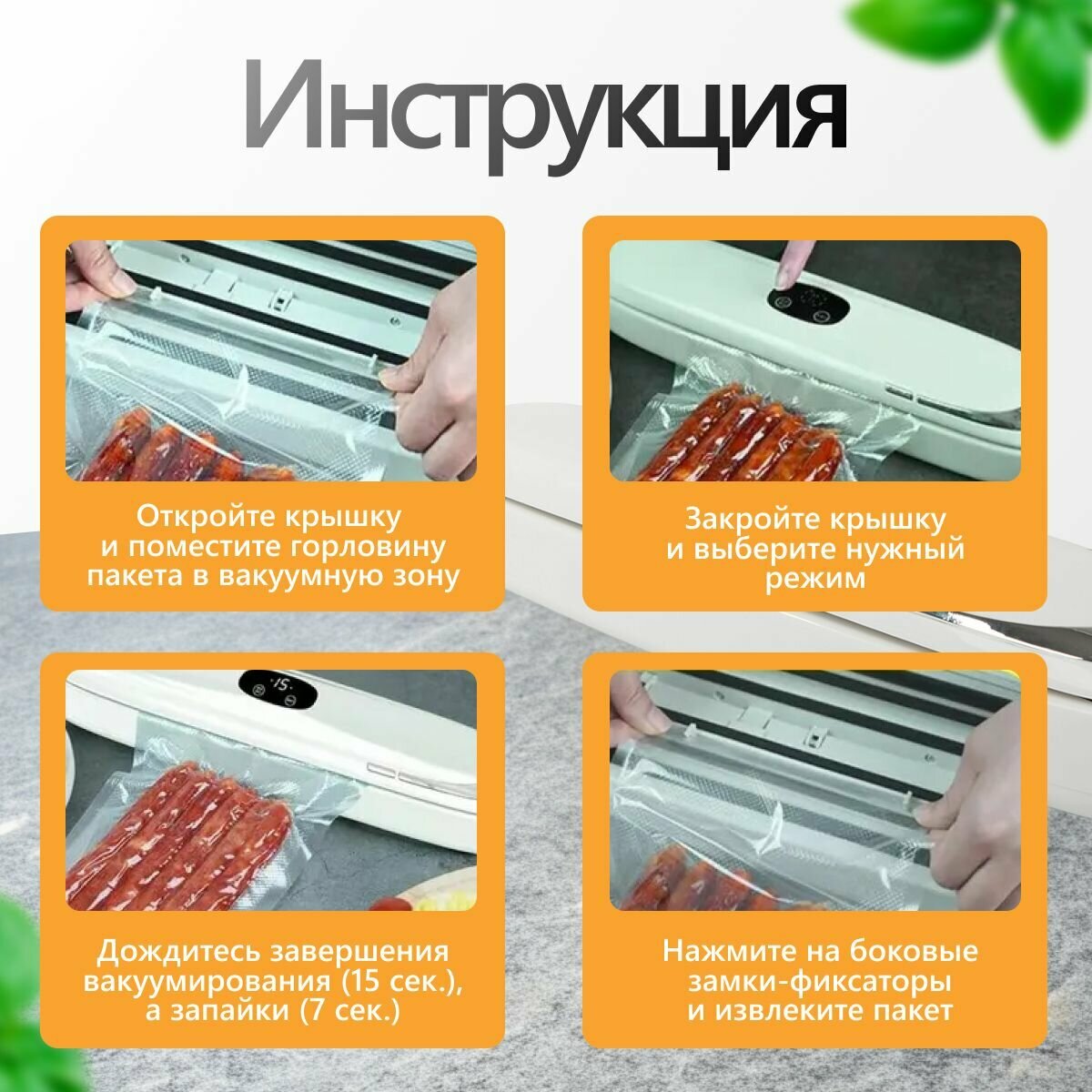 Инструкция

Откройте крышку и поместите горловину пакета в вакуумную зону

Закройте крышку и выберите нужный режим

15

Дождитесь завершения вакуумирования (15 сек.), а запайки (7 сек.)

Нажмите на боковые замки-фиксаторы и извлеките пакет