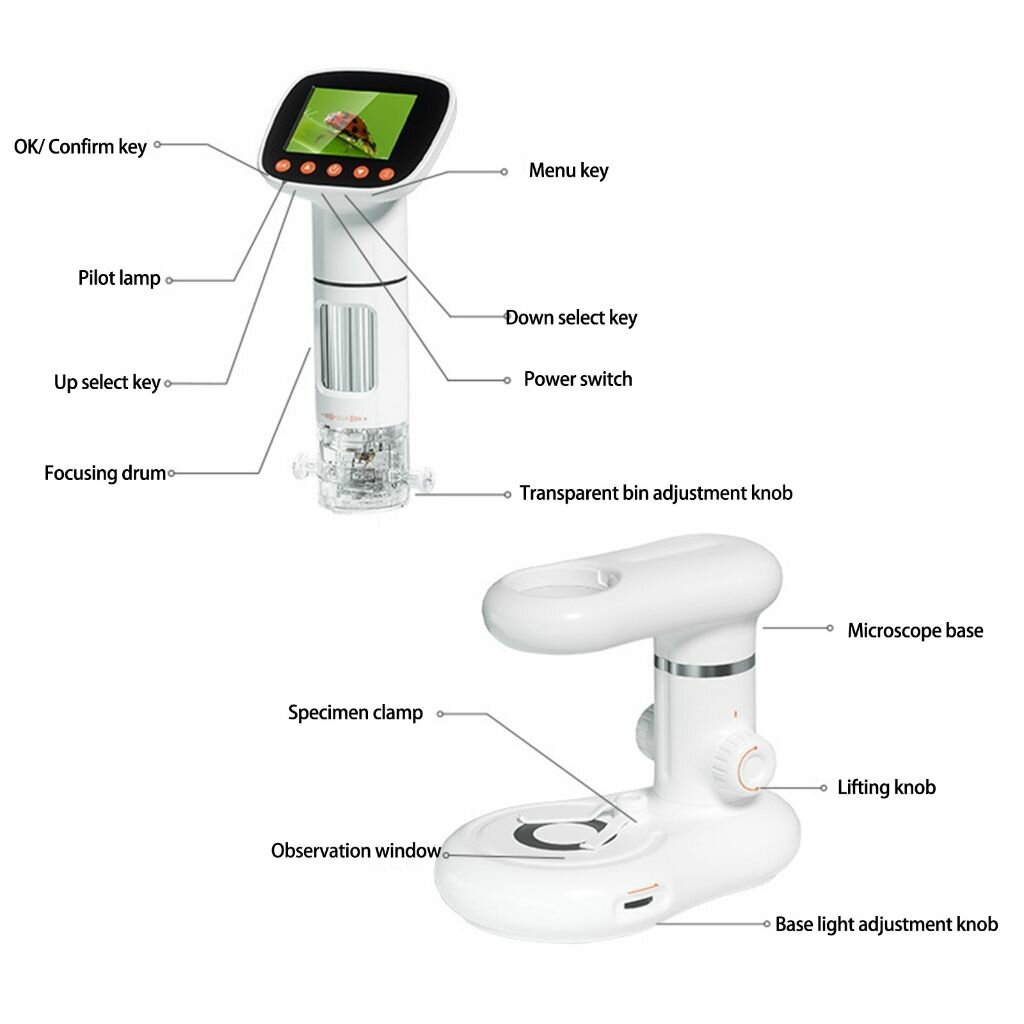 OK/ Confirm key
Menu key
Pilot lamp
Down select key
Up select key
Power switch
Focusing drum
Transparent bin adjustment knob
Microscope base
Specimen clamp
Lifting knob
Observation window
Base light adjustment knob