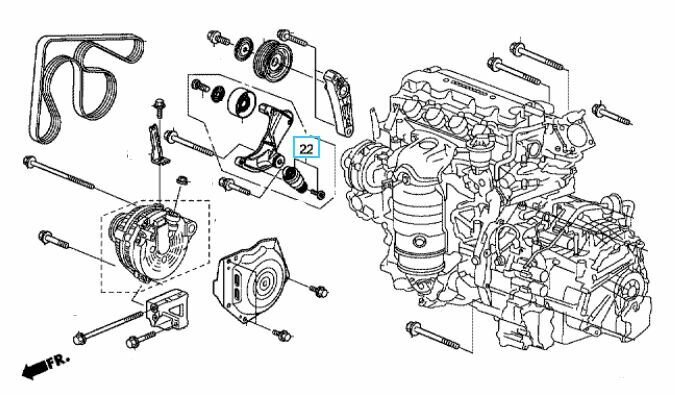 22

FR.