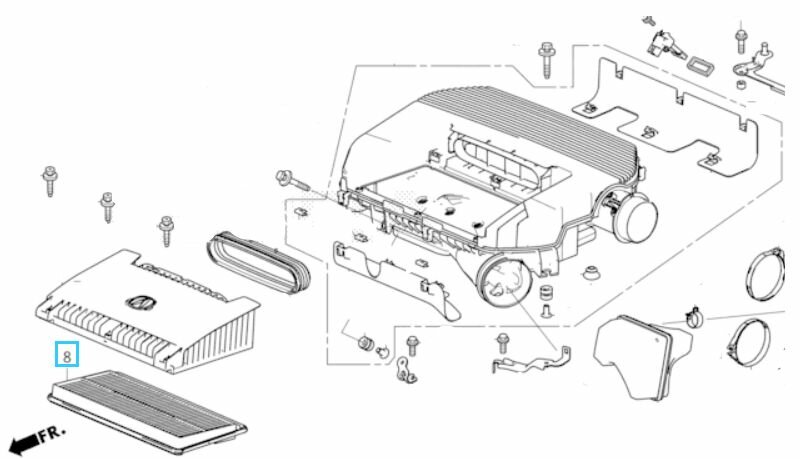 8

FR.