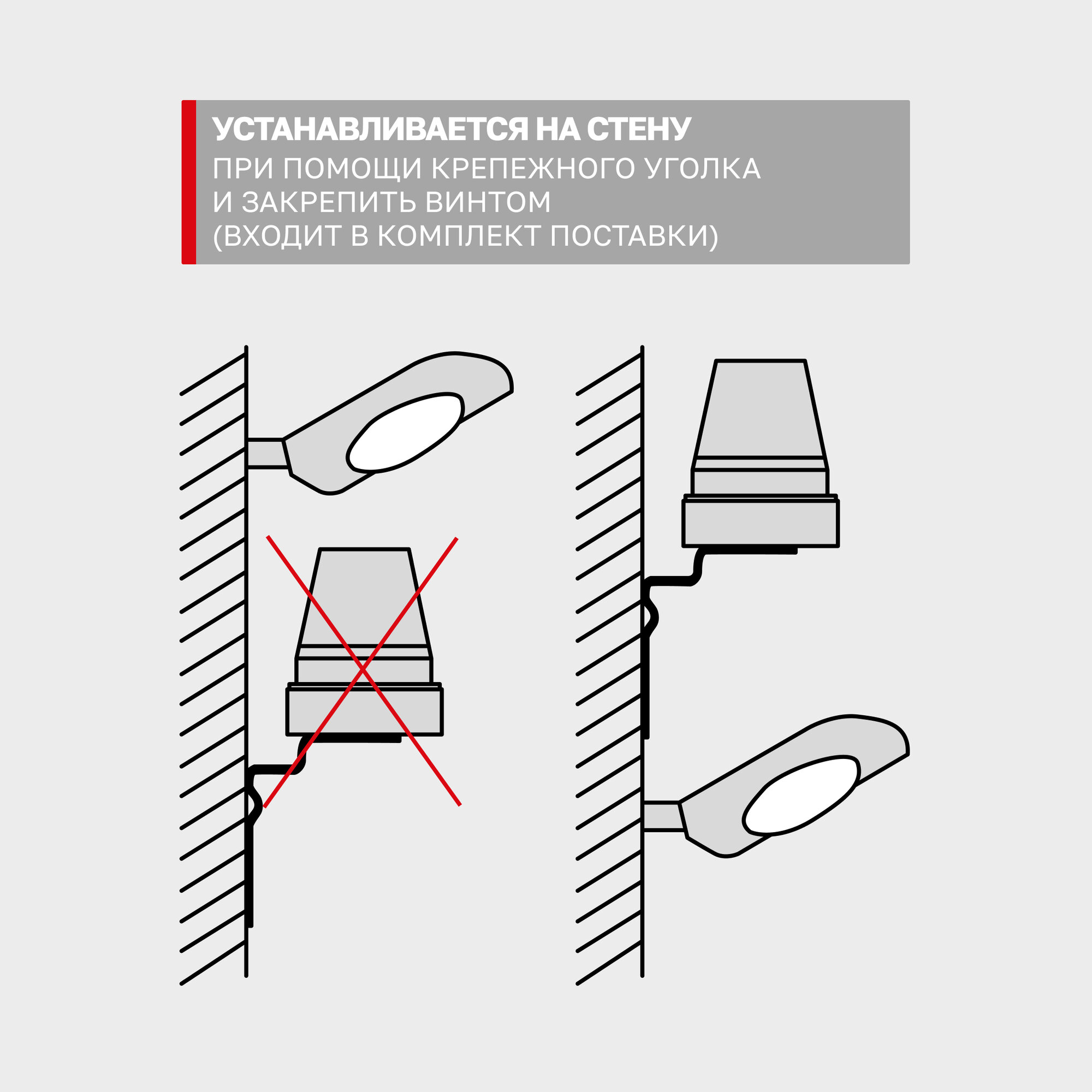 УСТАНАВЛИВАЕТСЯ НА СТЕНУ
ПРИ ПОМОЩИ КРЕПЕЖНОГО УГОЛКА
И ЗАКРЕПИТЬ ВИНТОМ
(ВХОДИТ В КОМПЛЕКТ ПОСТАВКИ)