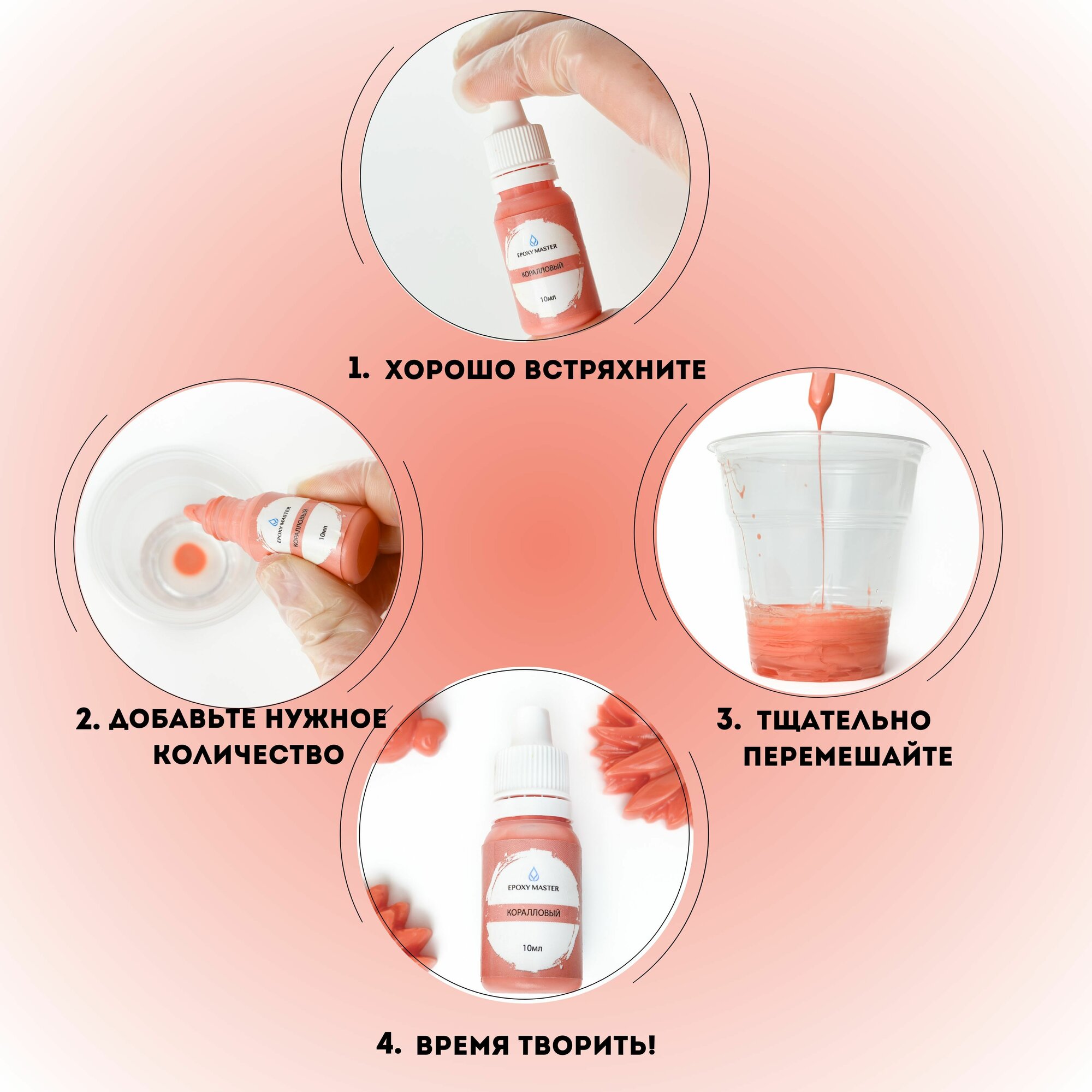 EPOXY MASTER
КОРАЛЛОВЫЙ
10мл

1. ХОРОШО ВСТРЯХНИТЕ

EPOXY MASTER
КОРАЛЛОВЫЙ
10мл

2. ДОБАВЬТЕ НУЖНОЕ КОЛИЧЕСТВО

3. ТЩАТЕЛЬНО ПЕРЕМЕШАЙТЕ

EPOXY MASTER
КОРАЛЛОВЫЙ
10мл

4. ВРЕМЯ ТВОРИТЬ!