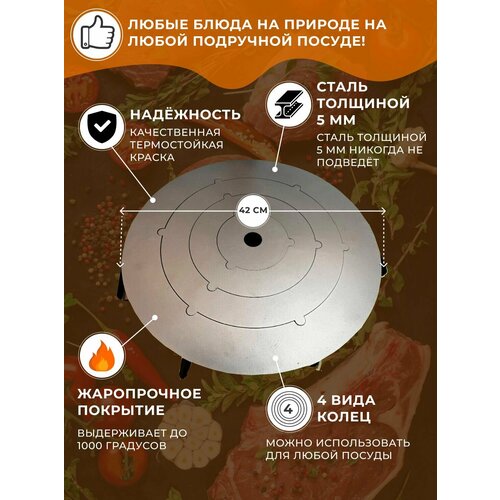 ЛЮБЫЕ БЛЮДА НА ПРИРОДЕ НА ЛЮБОЙ ПОДРУЧНОЙ ПОСУДЕ!

НАДЁЖНОСТЬ

КАЧЕСТВЕННАЯ ТЕРМОСТОЙКАЯ КРАСКА

СТАЛЬ ТОЛЩИНОЙ 5 ММ

СТАЛЬ ТОЛЩИНОЙ 5 ММ НИКОГДА НЕ ПОДВЕДЁТ

42 СМ

ЖАРОПРОЧНОЕ ПОКРЫТИЕ

ВЫДЕРЖИВАЕТ ДО 1000 ГРАДУСОВ

4

4 ВИДА КОЛЕЦ

МОЖНО ИСПОЛЬЗОВАТЬ ДЛЯ ЛЮБОЙ ПОСУДЫ