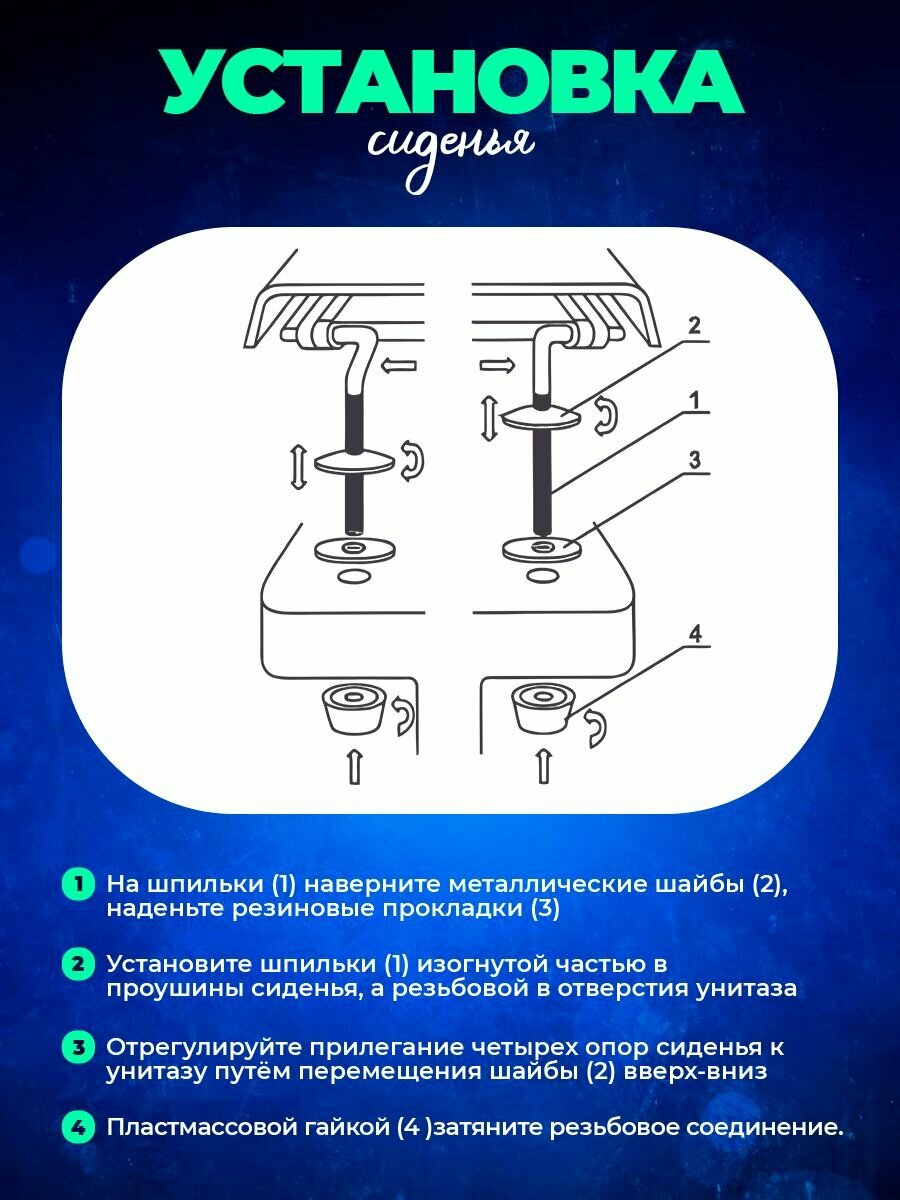 УСТАНОВКА
сиденья

2

1

3

4

1 На шпильки (1) наверните металлические шайбы (2), наденьте резиновые прокладки (3)

2 Установите шпильки (1) изогнутой частью в проушины сиденья, а резьбовой в отверстия унитаза

3 Отрегулируйте прилегание четырех опор сиденья к унитазу путём перемещения шайбы (2) вверх-вниз

4 Пластмассовой гайкой (4 )затяните резьбовое соединение.