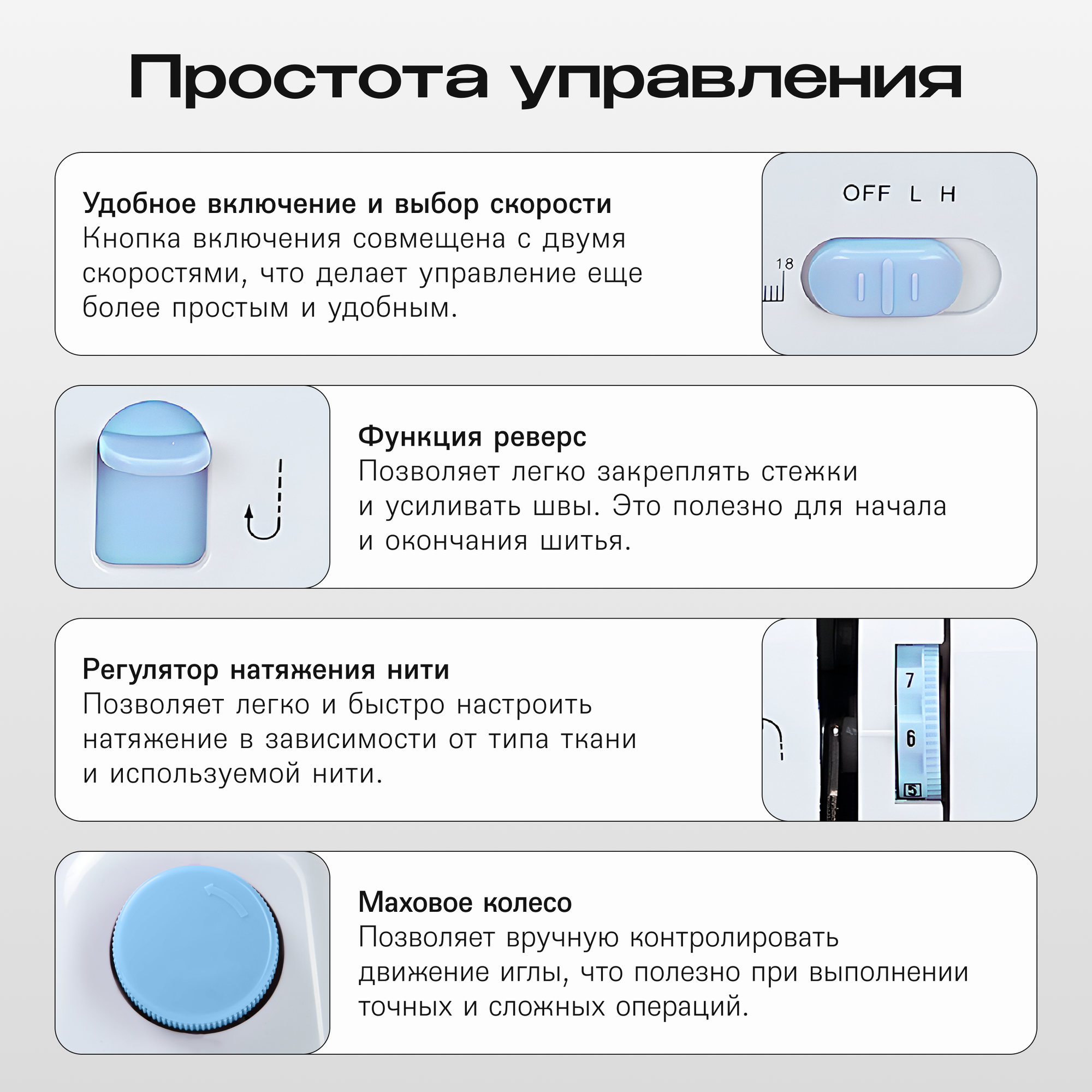 Простота управления

Удобное включение и выбор скорости
Кнопка включения совмещена с двумя скоростями, что делает управление еще более простым и удобным.

OFF L H
18

Функция реверс
Позволяет легко закреплять стежки и усиливать швы. Это полезно для начала и окончания шитья.

Регулятор натяжения нити
Позволяет легко и быстро настроить натяжение в зависимости от типа ткани и используемой нити.

7
6
5

Маховое колесо
Позволяет вручную контролировать движение иглы, что полезно при выполнении точных и сложных операций.