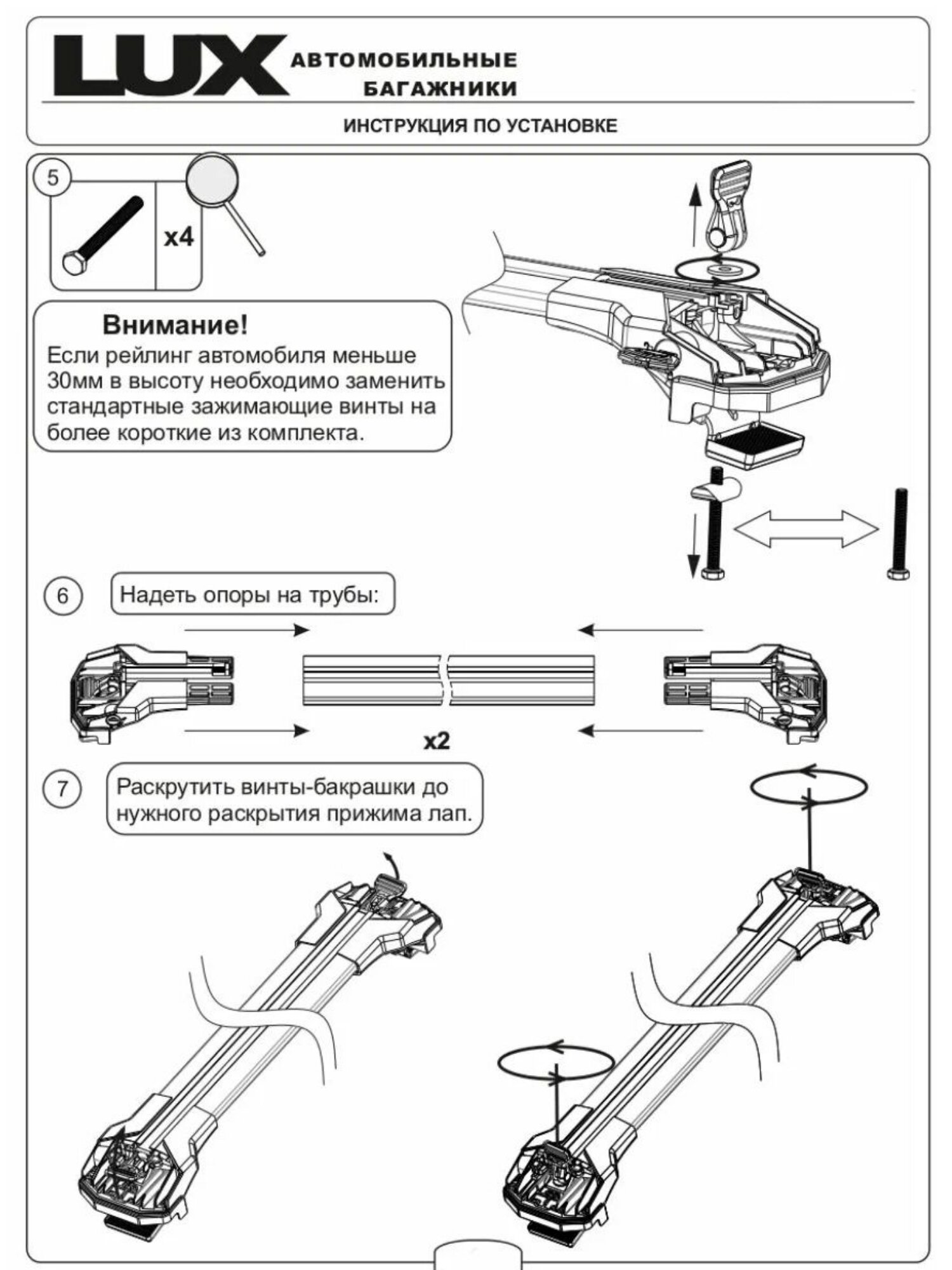 LUX АВТОМОБИЛЬНЫЕ БАГАЖНИКИ

ИНСТРУКЦИЯ ПО УСТАНОВКЕ

5

x4

Внимание!
Если рейлинг автомобиля меньше 30мм в высоту необходимо заменить стандартные зажимающие винты на более короткие из комплекта.

6

Надеть опоры на трубы:

x2

7

Раскрутить винты-бакрашки до нужного раскрытия прижима лап.