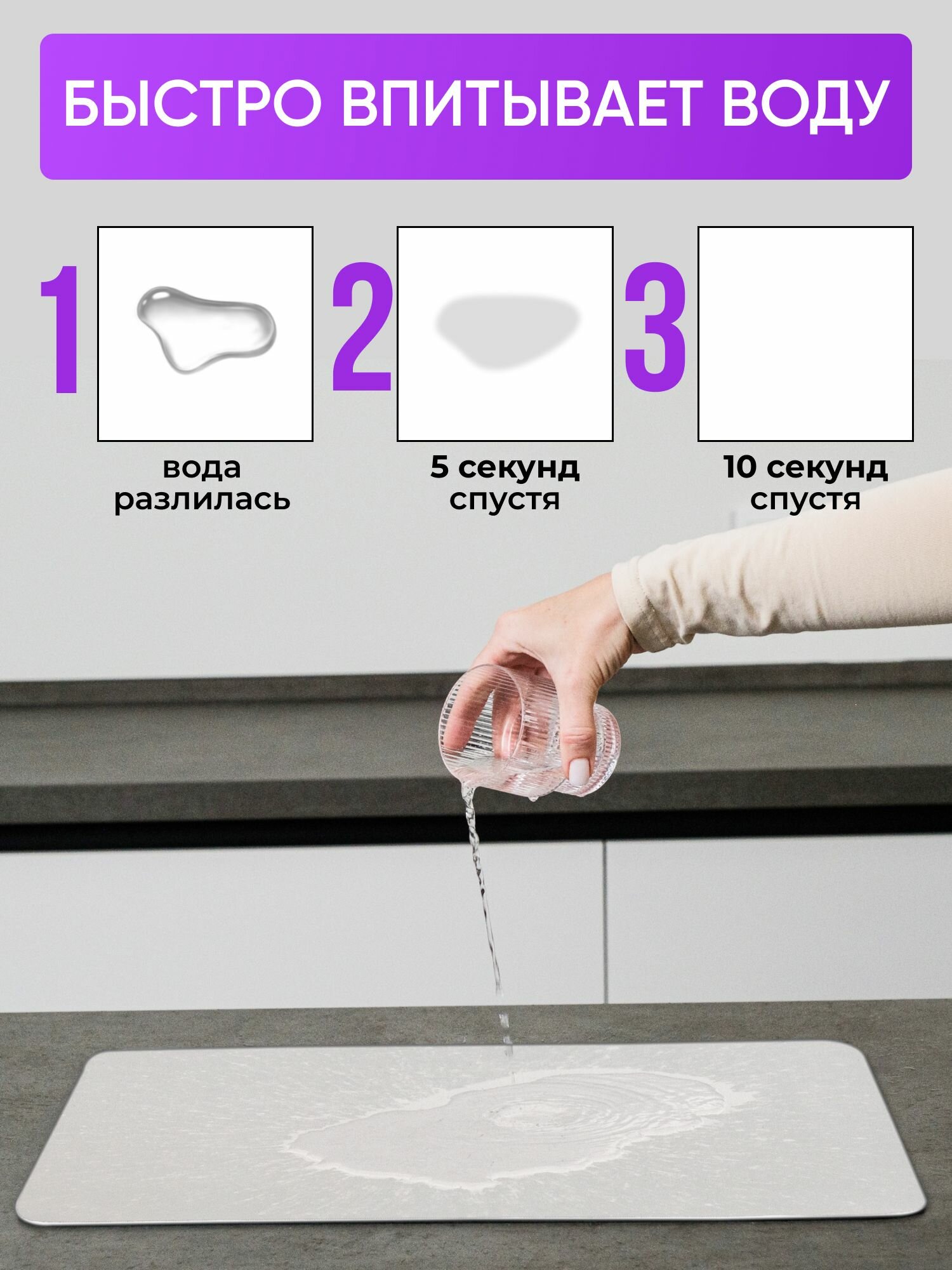 БЫСТРО ВПИТЫВАЕТ ВОДУ

1

вода разлилась

2

5 секунд спустя

3

10 секунд спустя