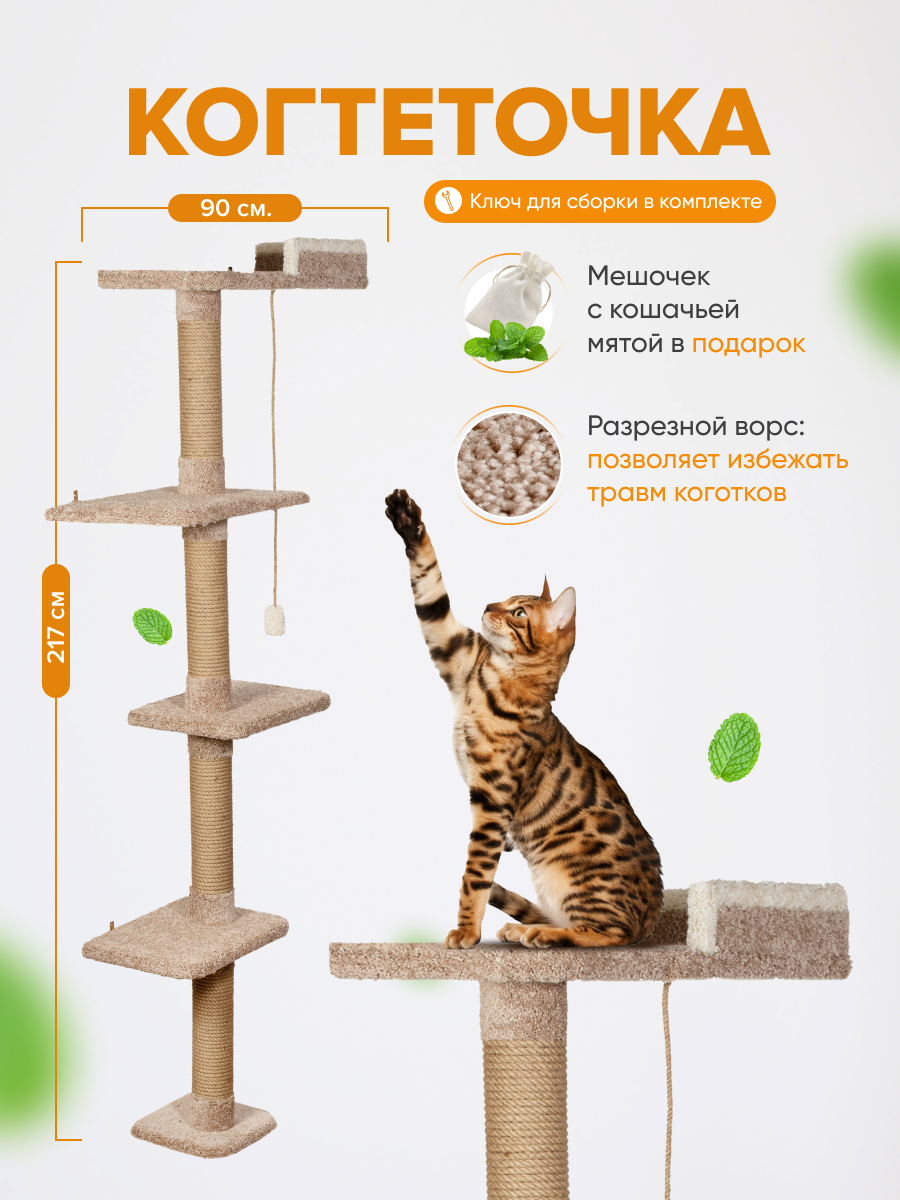 КОГТЕТОЧКА

90 см.

Ключ для сборки в комплекте

Мешочек с кошачьей мятой в подарок

Разрезной ворс: позволяет избежать травм коготков

217 см