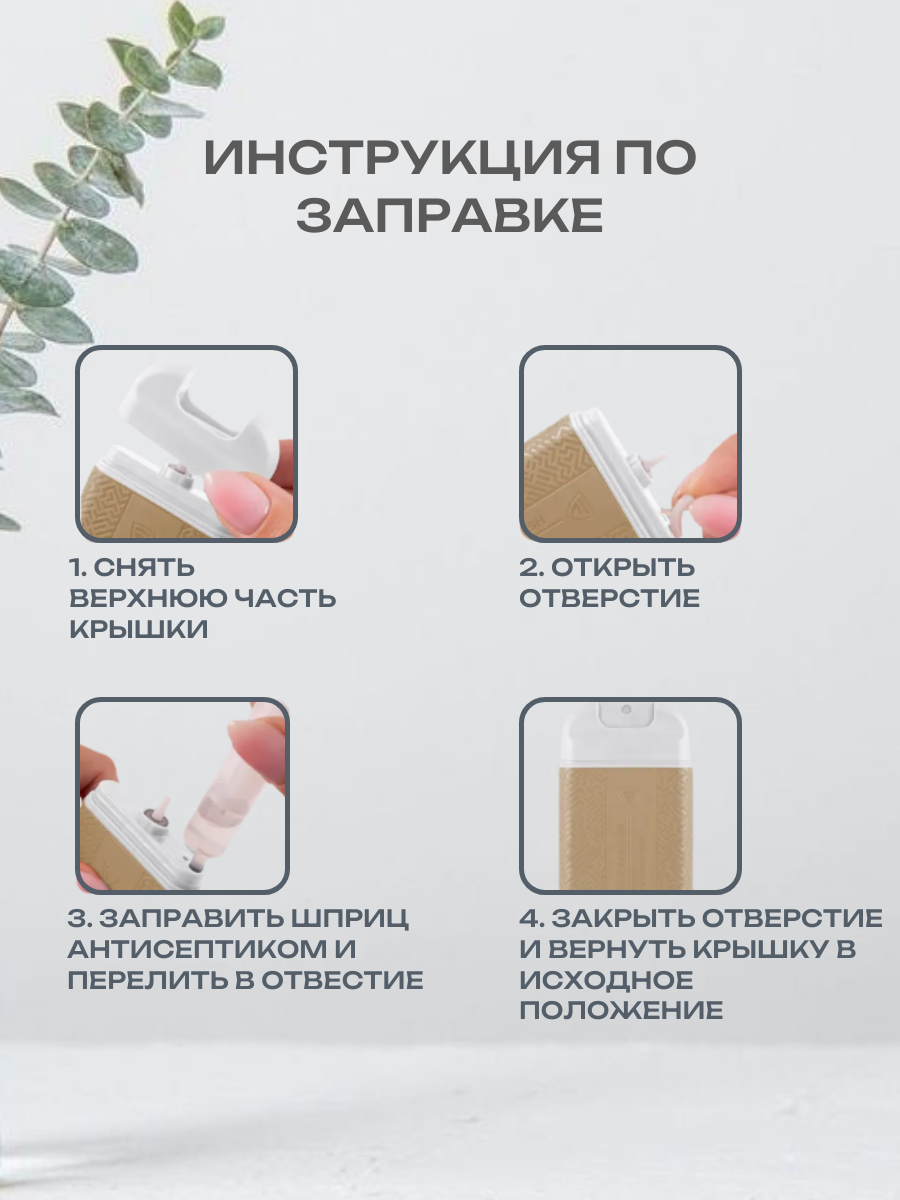 ИНСТРУКЦИЯ ПО ЗАПРАВКЕ

1. СНЯТЬ ВЕРХНЮЮ ЧАСТЬ КРЫШКИ

2. ОТКРЫТЬ ОТВЕРСТИЕ

3. ЗАПРАВИТЬ ШПРИЦ АНТИСЕПТИКОМ И ПЕРЕЛИТЬ В ОТВЕСТИЕ

4. ЗАКРЫТЬ ОТВЕРСТИЕ И ВЕРНУТЬ КРЫШКУ В ИСХОДНОЕ ПОЛОЖЕНИЕ