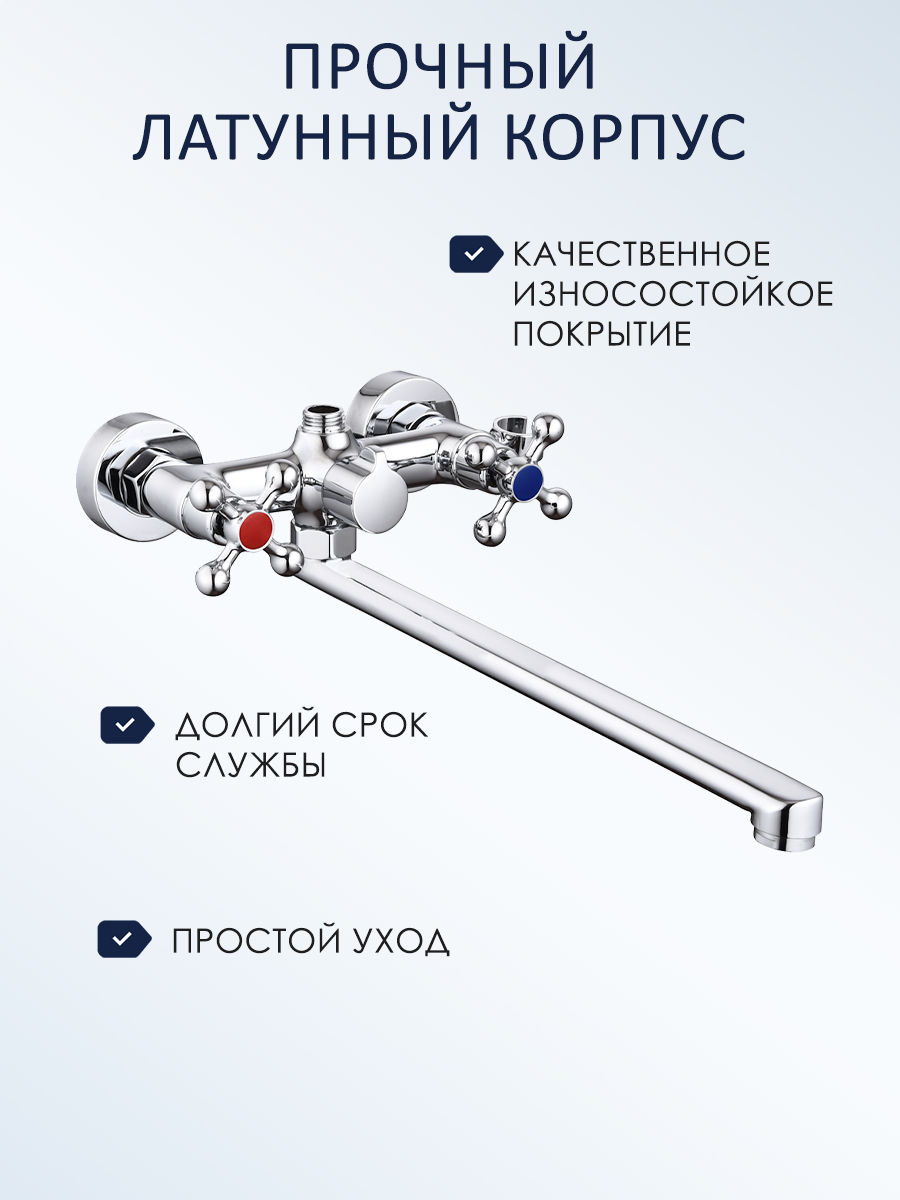 ПРОЧНЫЙ ЛАТУННЫЙ КОРПУС

КАЧЕСТВЕННОЕ ИЗНОСОСТОЙКОЕ ПОКРЫТИЕ

ДОЛГИЙ СРОК СЛУЖБЫ

ПРОСТОЙ УХОД