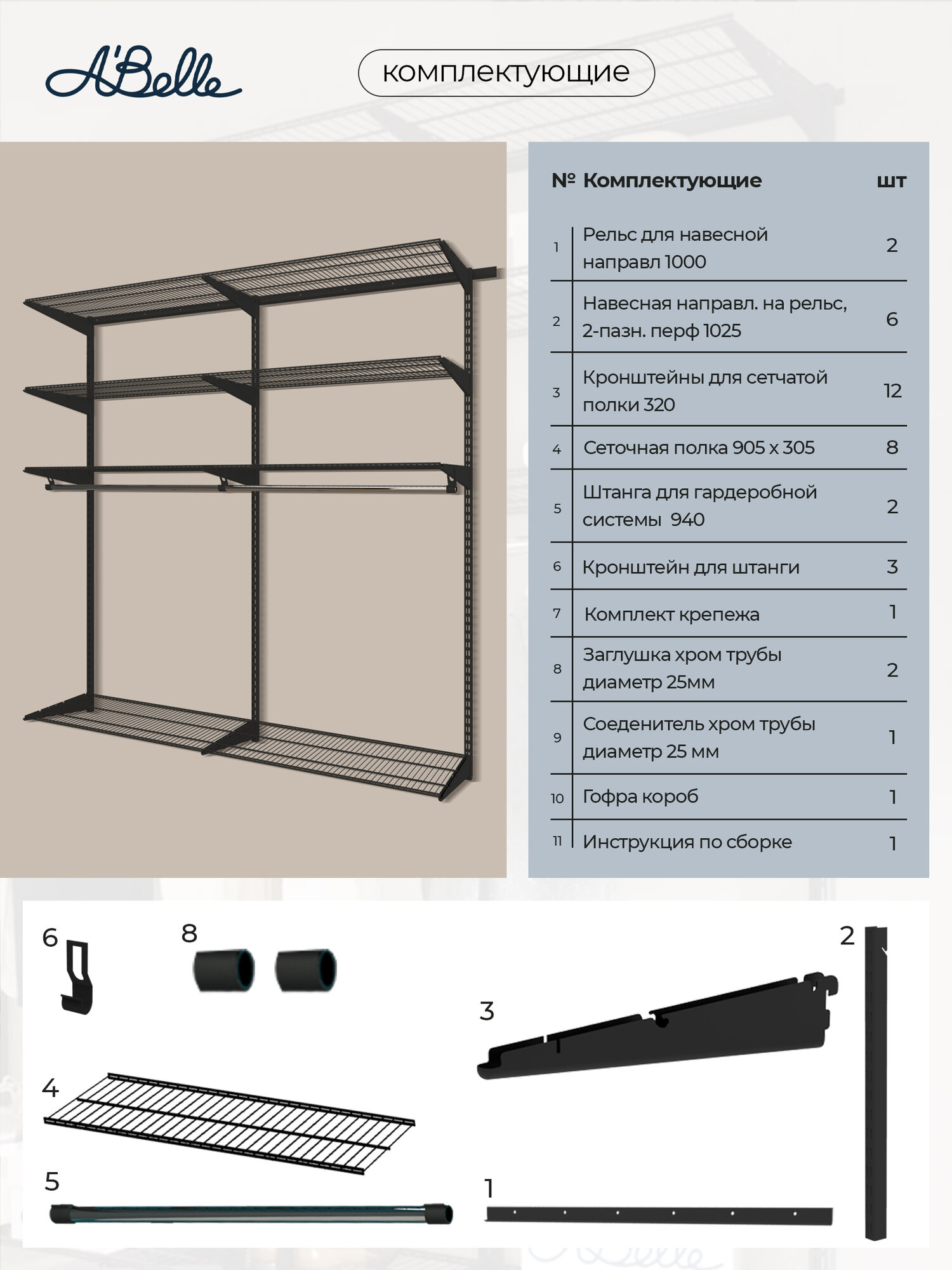 A'Belle

комплектующие

| № | Комплектующие | шт |
|---|---|---|
| 1 | Рельс для навесной направл 1000 | 2 |
| 2 | Навесная направл. на рельс, 2-пазн. перф 1025 | 6 |
| 3 | Кронштейны для сетчатой полки 320 | 12 |
| 4 | Сеточная полка 905 x 305 | 8 |
| 5 | Штанга для гардеробной системы 940 | 2 |
| 6 | Кронштейн для штанги | 3 |
| 7 | Комплект крепежа | 1 |
| 8 | Заглушка хром трубы диаметр 25мм | 2 |
| 9 | Соеденитель хром трубы диаметр 25 мм | 1 |
| 10 | Гофра короб | 1 |
| 11 | Инструкция по сборке | 1 |

6

8

2

3

4

5

1