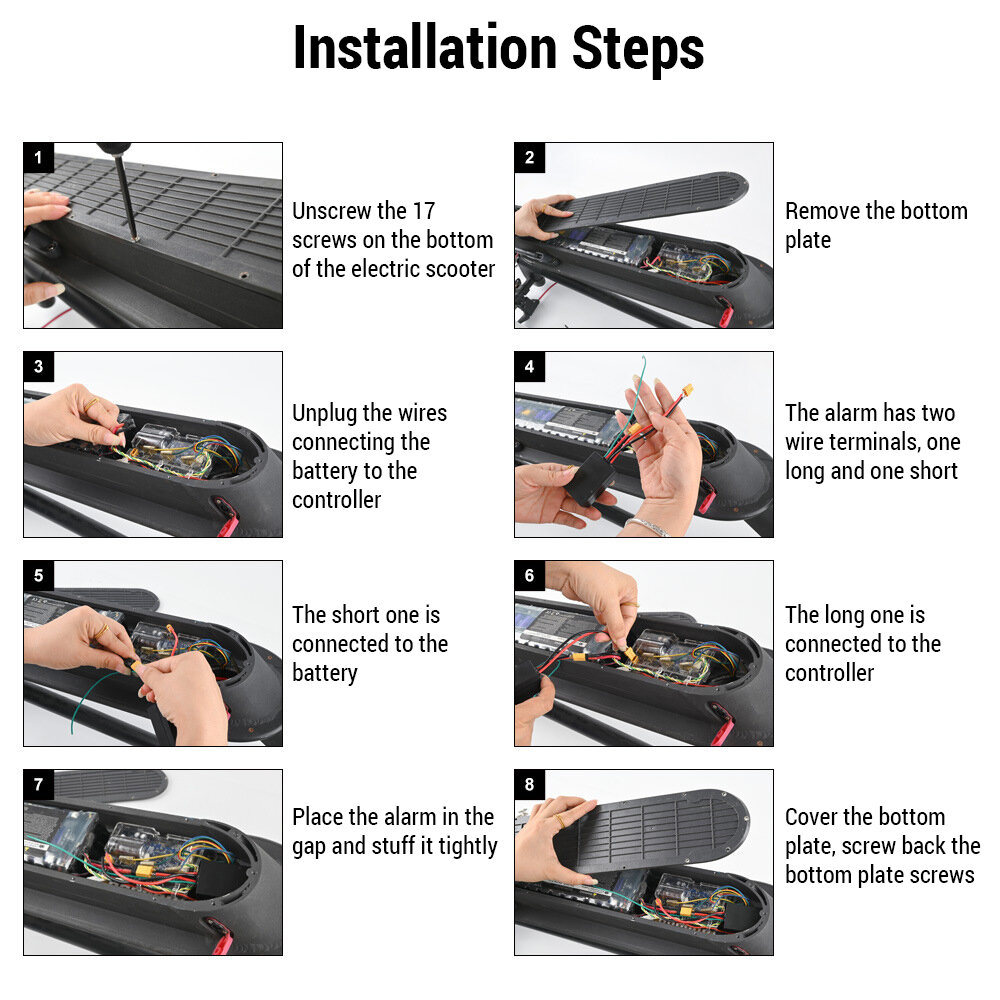 Installation Steps

1
Unscrew the 17 screws on the bottom of the electric scooter

2
Remove the bottom plate

3
Unplug the wires connecting the battery to the controller

4
The alarm has two wire terminals, one long and one short

5
The short one is connected to the battery

6
The long one is connected to the controller

7
Place the alarm in the gap and stuff it tightly

8
Cover the bottom plate, screw back the bottom plate screws