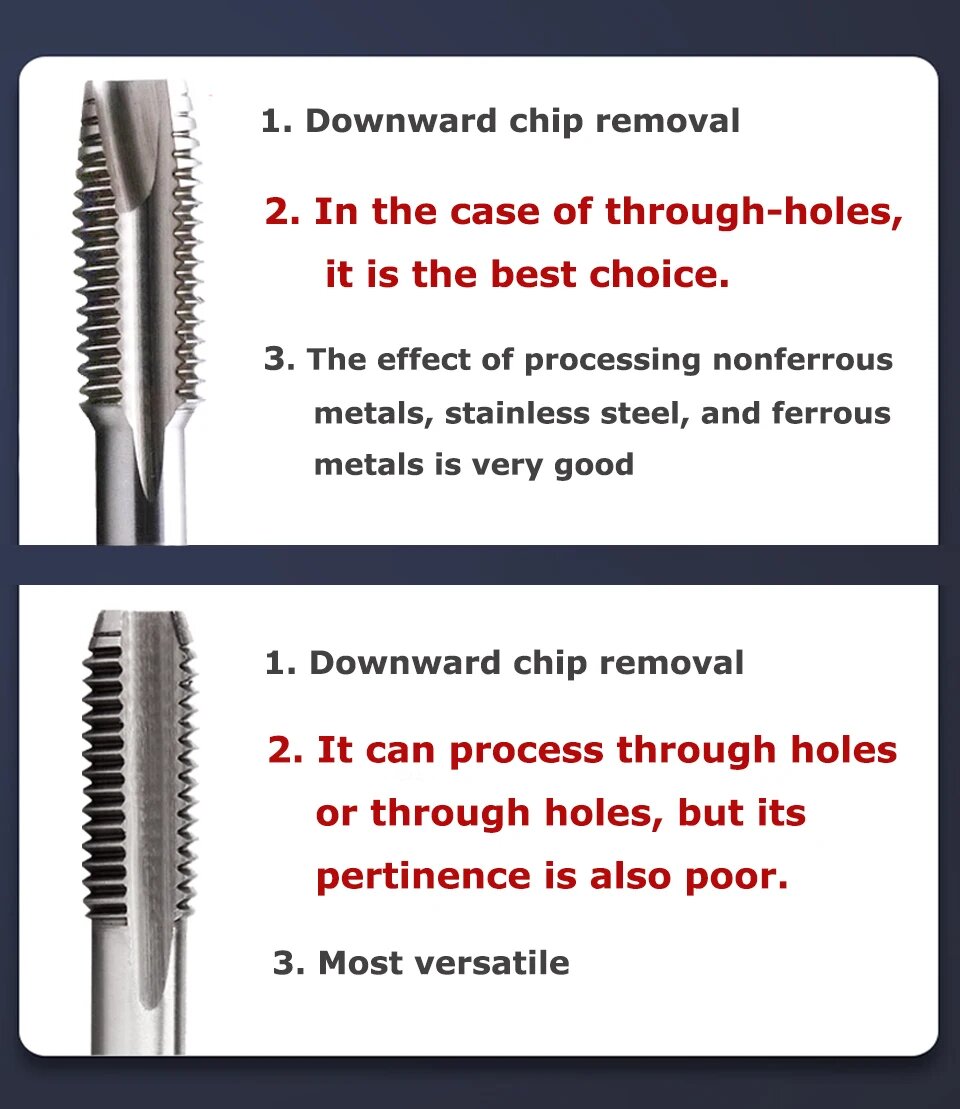 1. Downward chip removal

2. In the case of through-holes, it is the best choice.

3. The effect of processing nonferrous metals, stainless steel, and ferrous metals is very good

1. Downward chip removal

2. It can process through holes or through holes, but its pertinence is also poor.

3. Most versatile