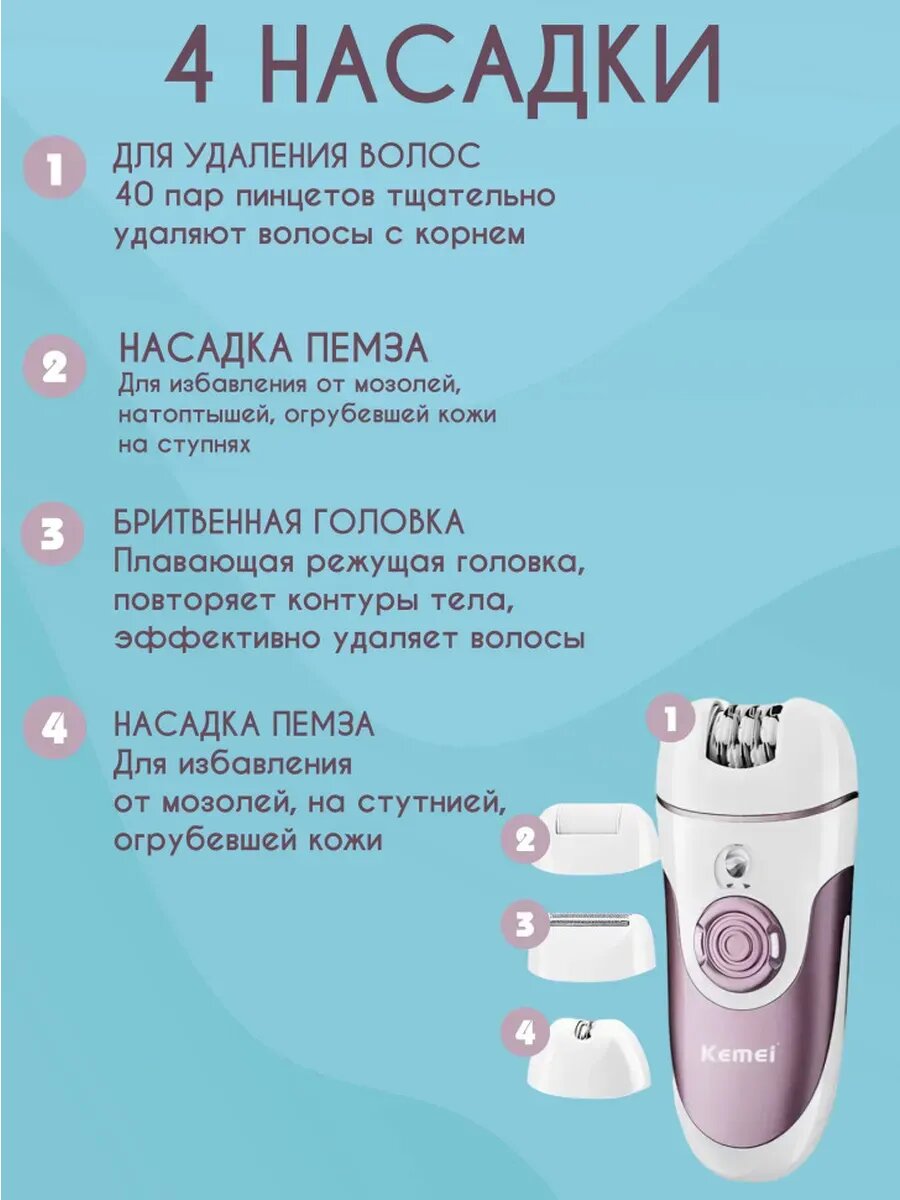 4 НАСАДКИ

1 ДЛЯ УДАЛЕНИЯ ВОЛОС
40 пар пинцетов тщательно удаляют волосы с корнем

2 НАСАДКА ПЕМЗА
Для избавления от мозолей, натоптышей, огрубевшей кожи на ступнях

3 БРИТВЕННАЯ ГОЛОВКА
Плавающая режущая головка, повторяет контуры тела, эффективно удаляет волосы

4 НАСАДКА ПЕМЗА
Для избавления от мозолей, на стутнией, огрубевшей кожи

1

2

3

4

Kemei