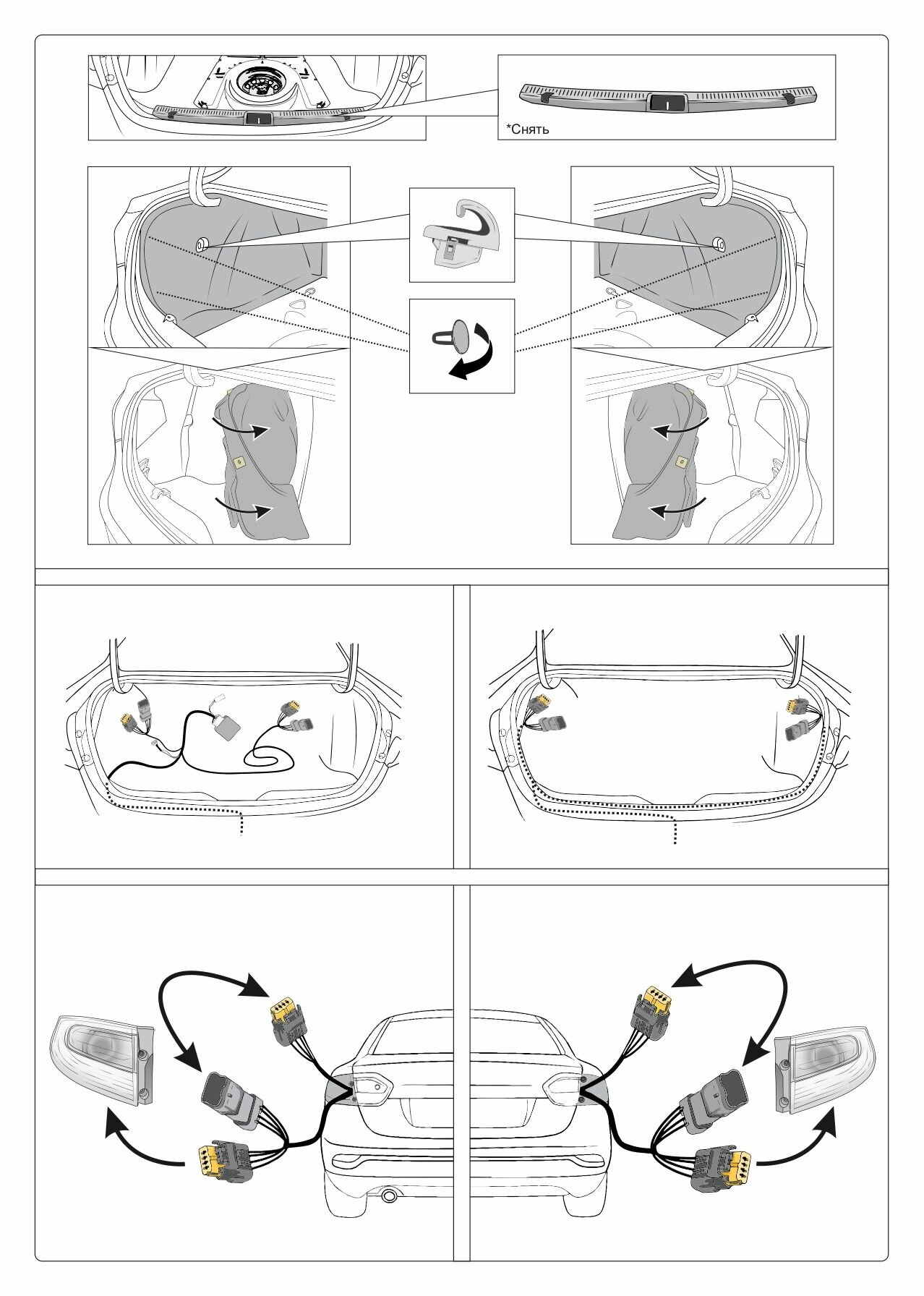 *Снять