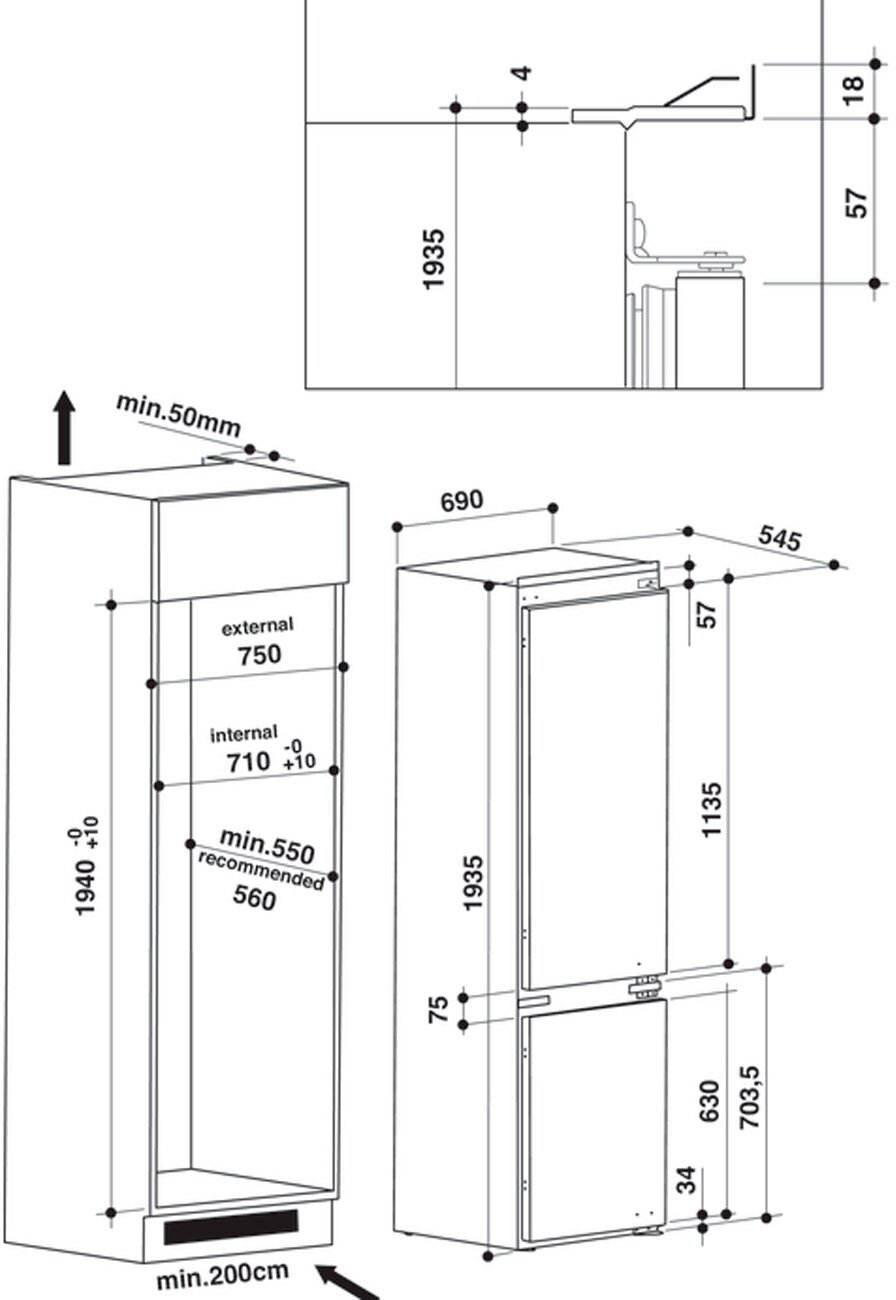 4
18
57
1935

min.50mm
external
750
internal
710 $^{-0}_{+10}$
min.550
recommended
560
1940 $^{-0}_{+10}$
min.200cm

690
545
57
1135
1935
75
630
703,5
34