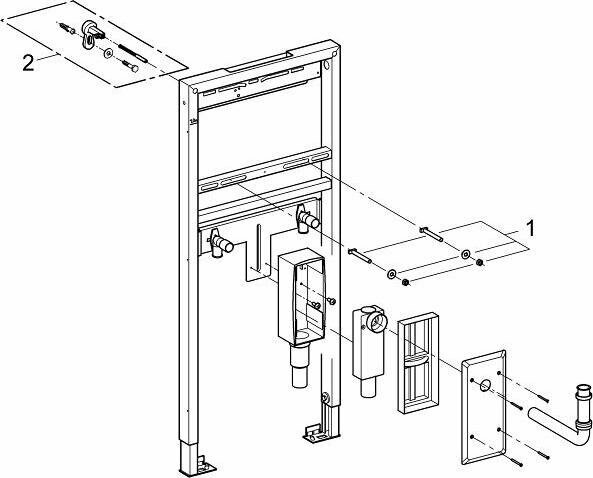 2

1