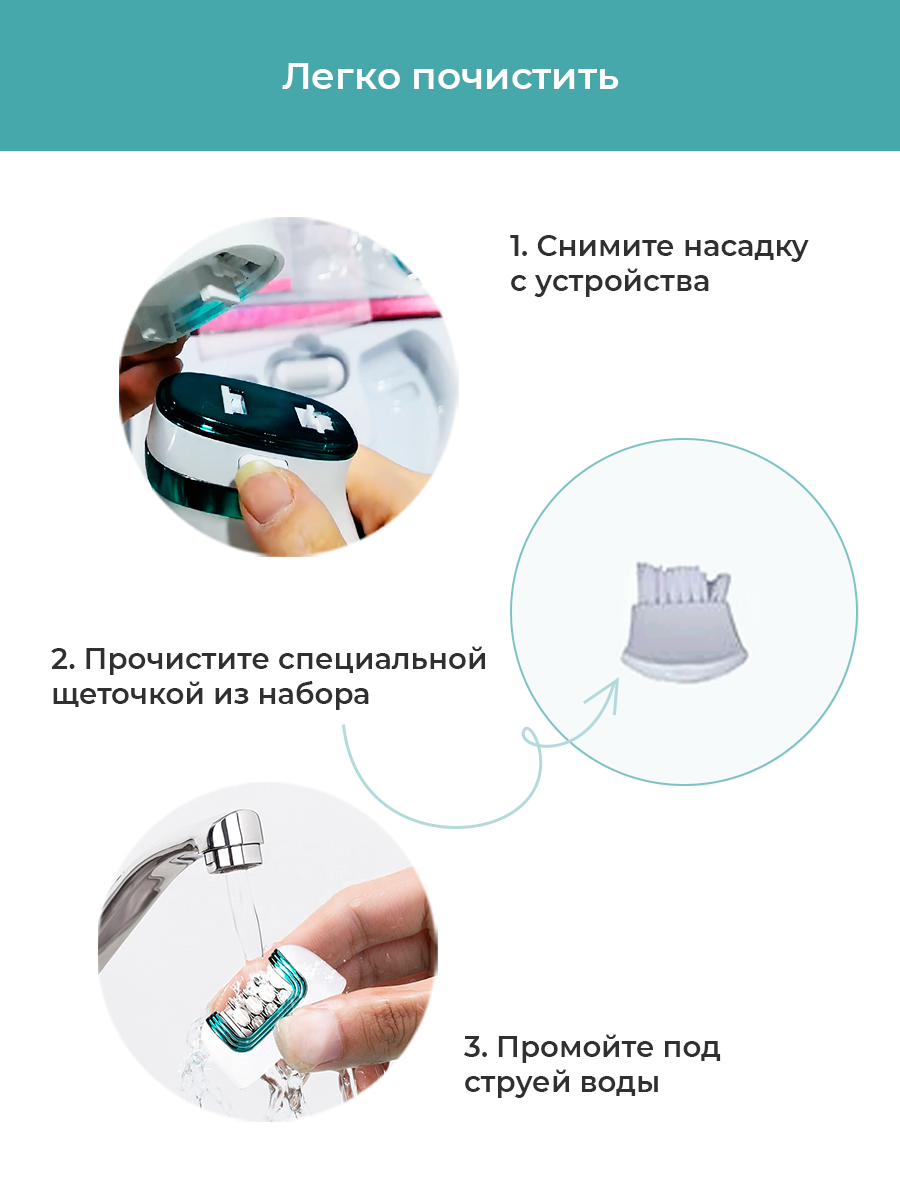 Легко почистить

1. Снимите насадку с устройства

2. Прочистите специальной щеточкой из набора

3. Промойте под струей воды