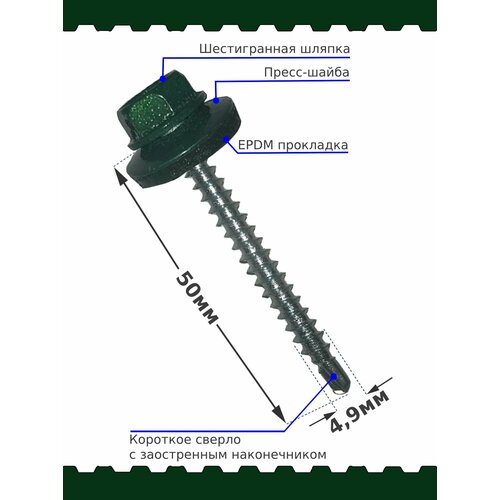 Шестигранная шляпка
Пресс-шайба
EPDM прокладка
50мм
4,9мм
Короткое сверло
с заостренным наконечником