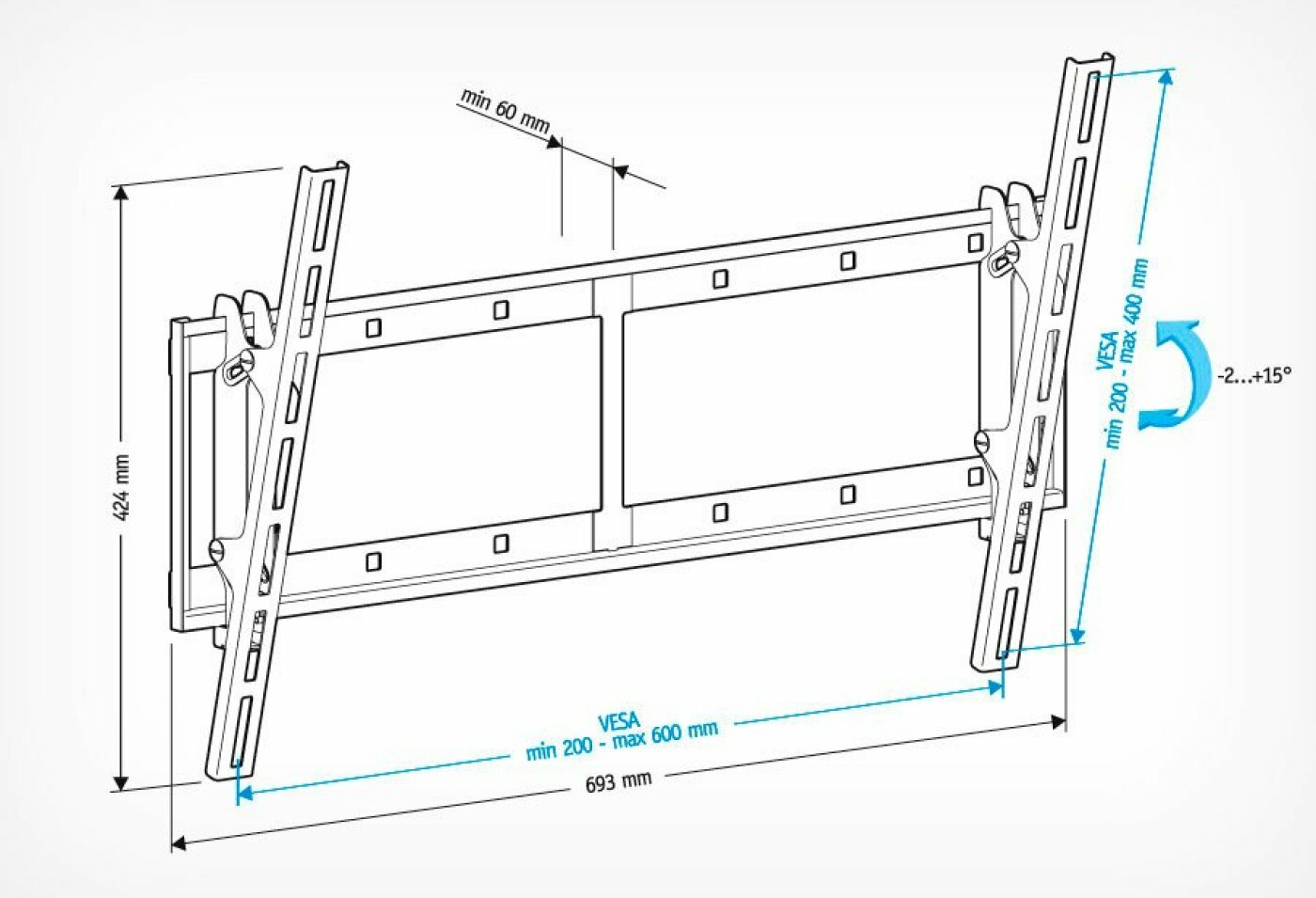 min 60 mm

424 mm

VESA
min 200 - max 400 mm

-2...+15°

VESA
min 200 - max 600 mm

693 mm