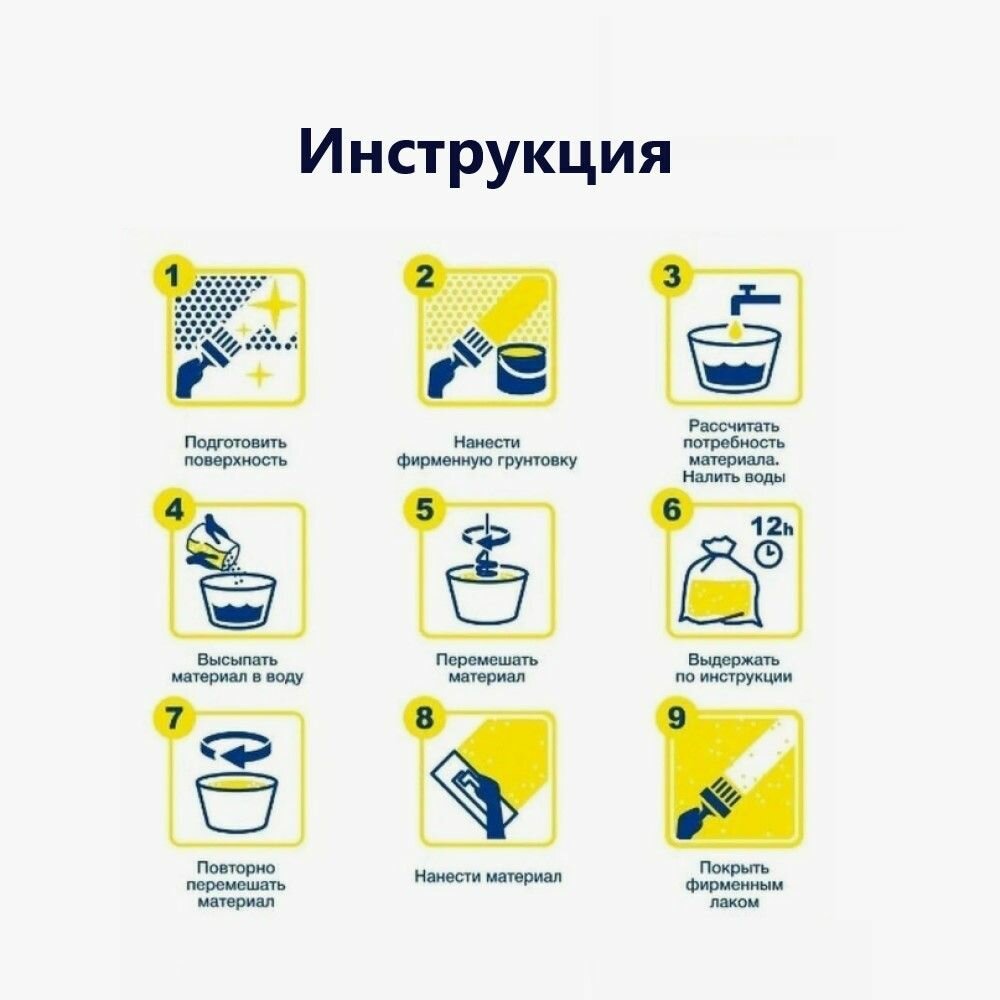 Инструкция

1
Подготовить поверхность

2
Нанести фирменную грунтовку

3
Рассчитать потребность материала. Налить воды

4
Высыпать материал в воду

5
Перемешать материал

6
12h
Выдержать по инструкции

7
Повторно перемешать материал

8
Нанести материал

9
Покрыть фирменным лаком