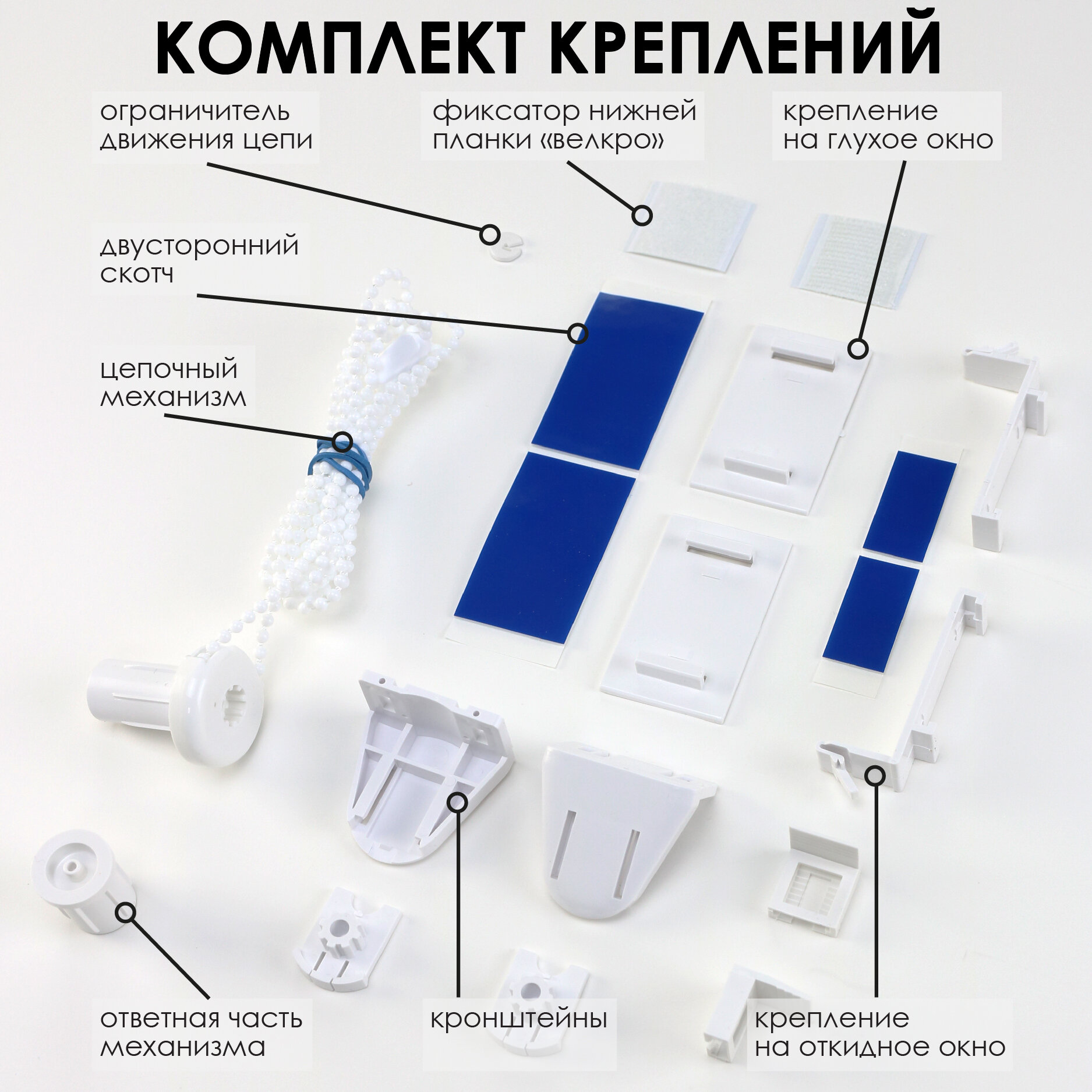 КОМПЛЕКТ КРЕПЛЕНИЙ

ограничитель движения цепи

фиксатор нижней планки «велкро»

крепление на глухое окно

двусторонний скотч

цепочный механизм

ответная часть механизма

кронштейны

крепление на откидное окно