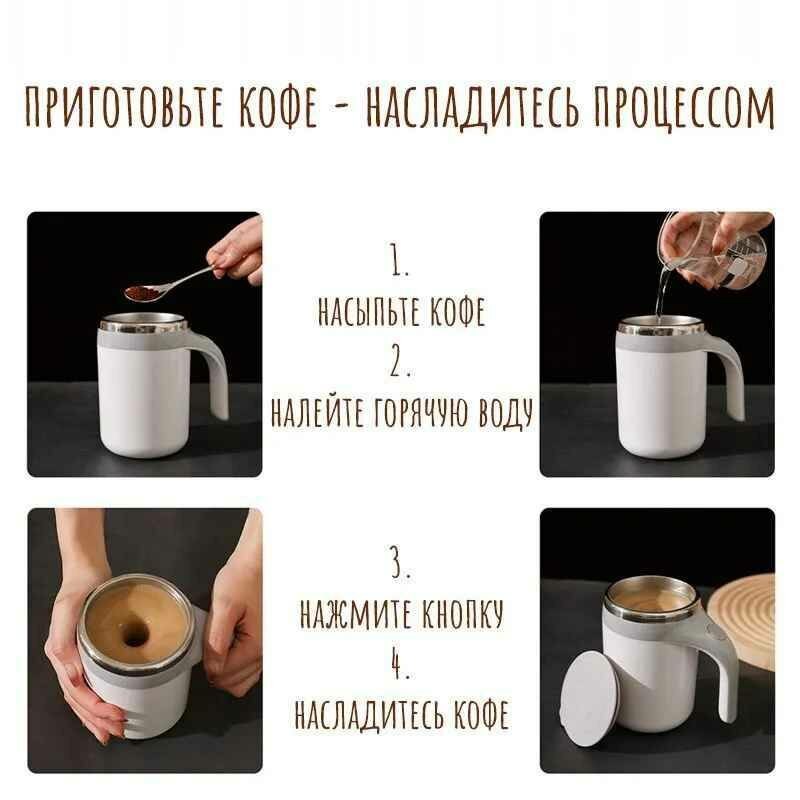 ПРИГОТОВЬТЕ КОФЕ - НАСЛАДИТЕСЬ ПРОЦЕССОМ

1.
НАСЫПЬТЕ КОФЕ
2.
НАЛЕЙТЕ ГОРЯЧУЮ ВОДУ

3.
НАЖМИТЕ КНОПКУ
4.
НАСЛАДИТЕСЬ КОФЕ