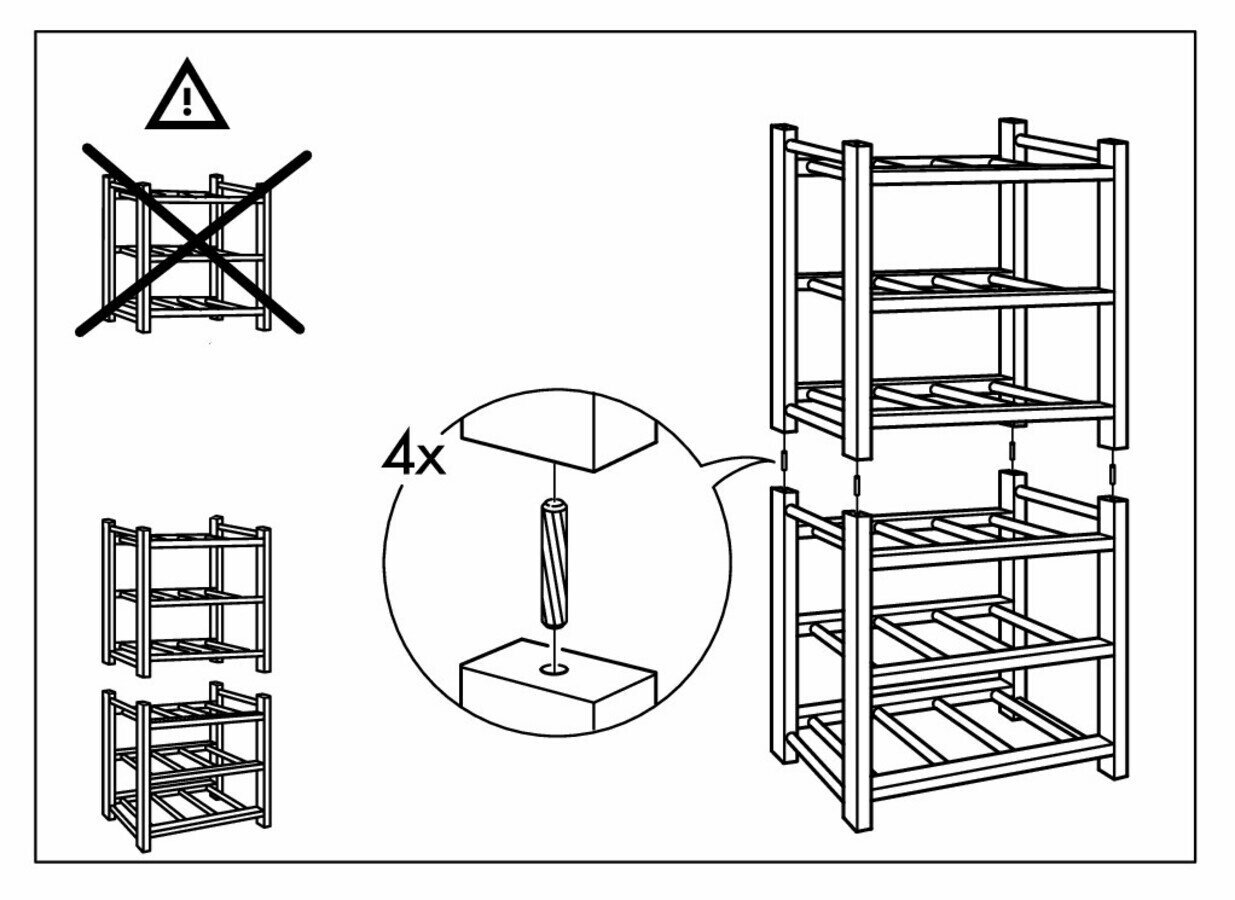 4x