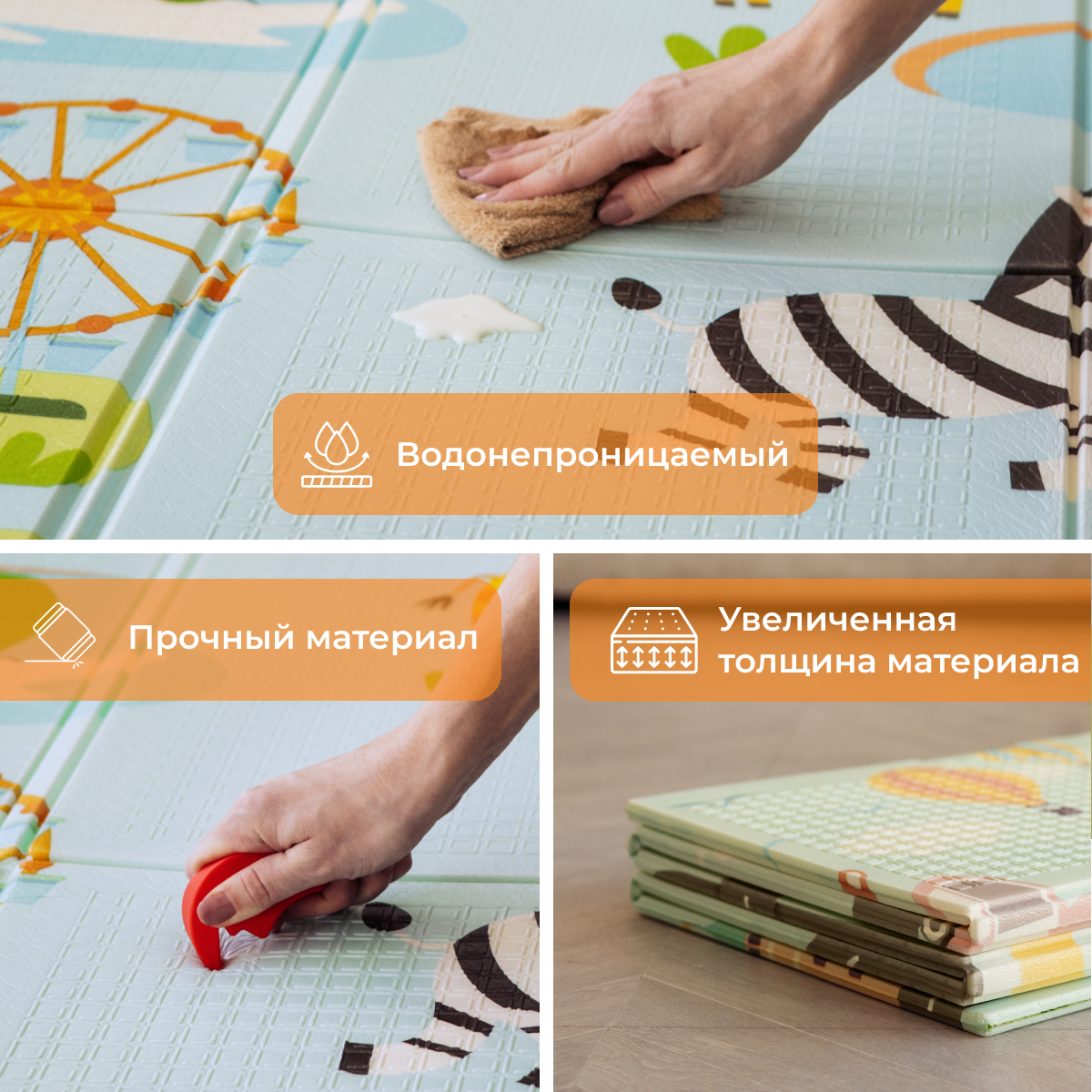 Водонепроницаемый

Прочный материал

Увеличенная толщина материала