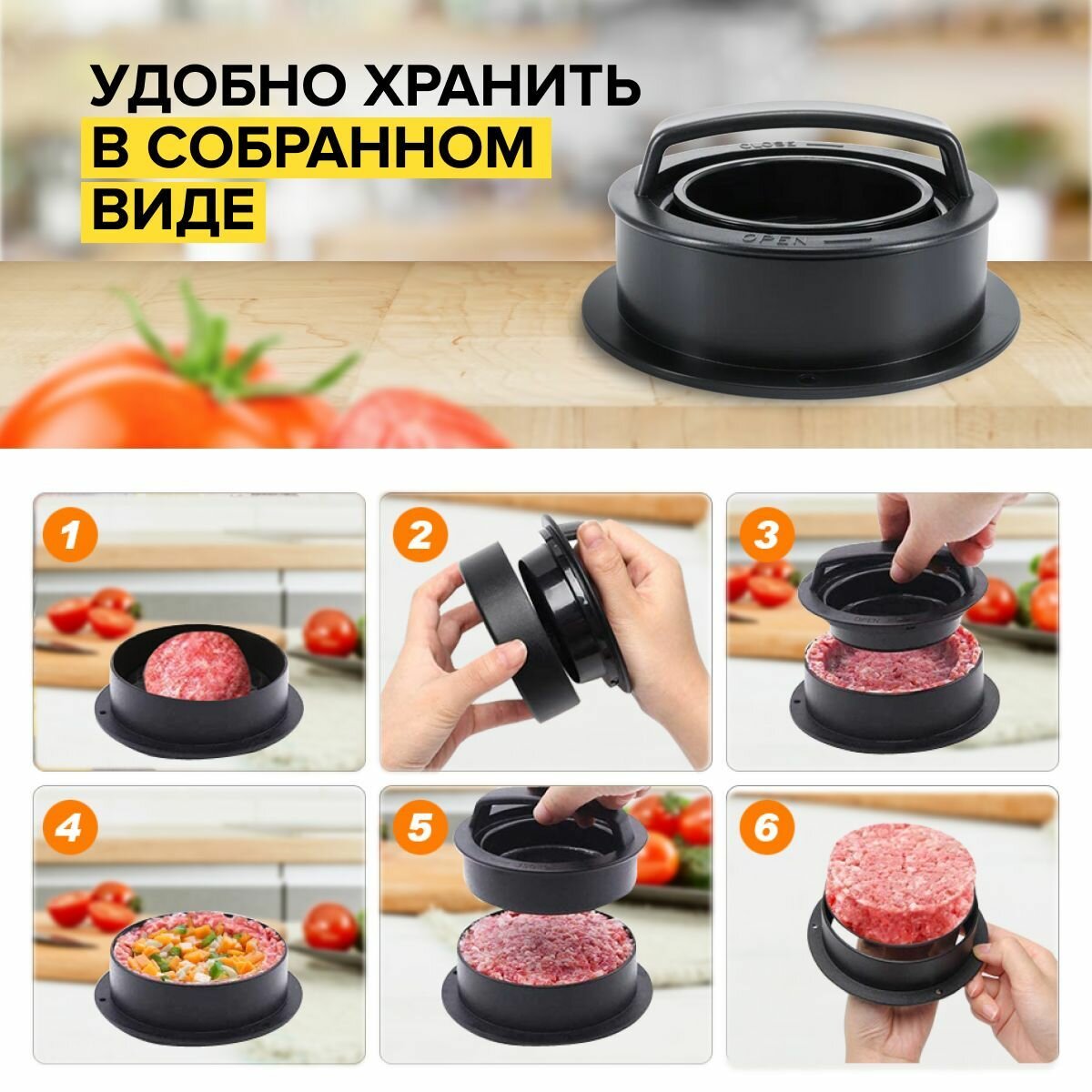 УДОБНО ХРАНИТЬ
В СОБРАННОМ
ВИДЕ

CLOSE
OPEN

1
2
3
OPEN
4
5
6