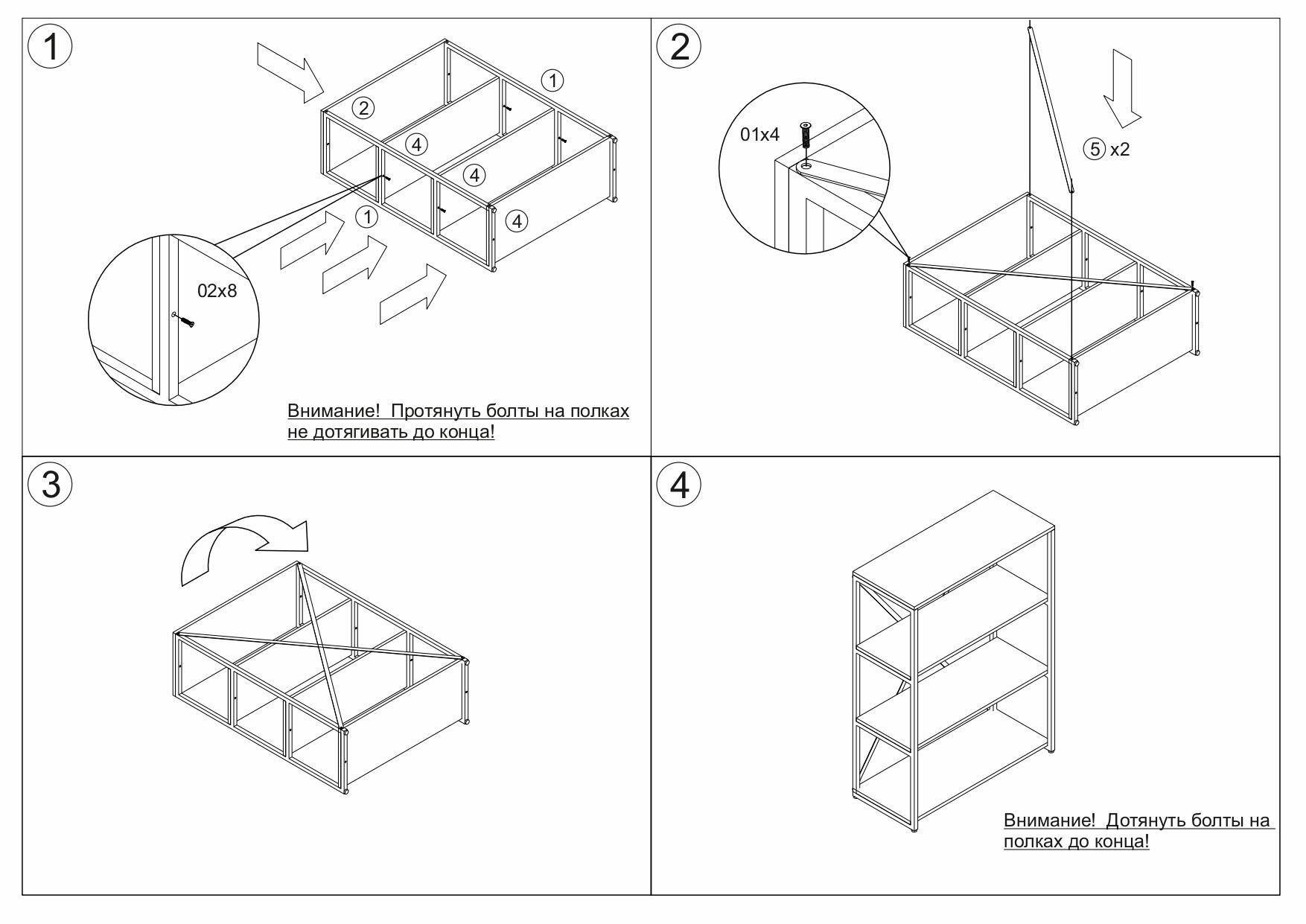 1

1

2

4

4

1

4

02x8

Внимание! Протянуть болты на полках не дотягивать до конца!

2

01x4

5 x2

3

4

Внимание! Дотянуть болты на полках до конца!