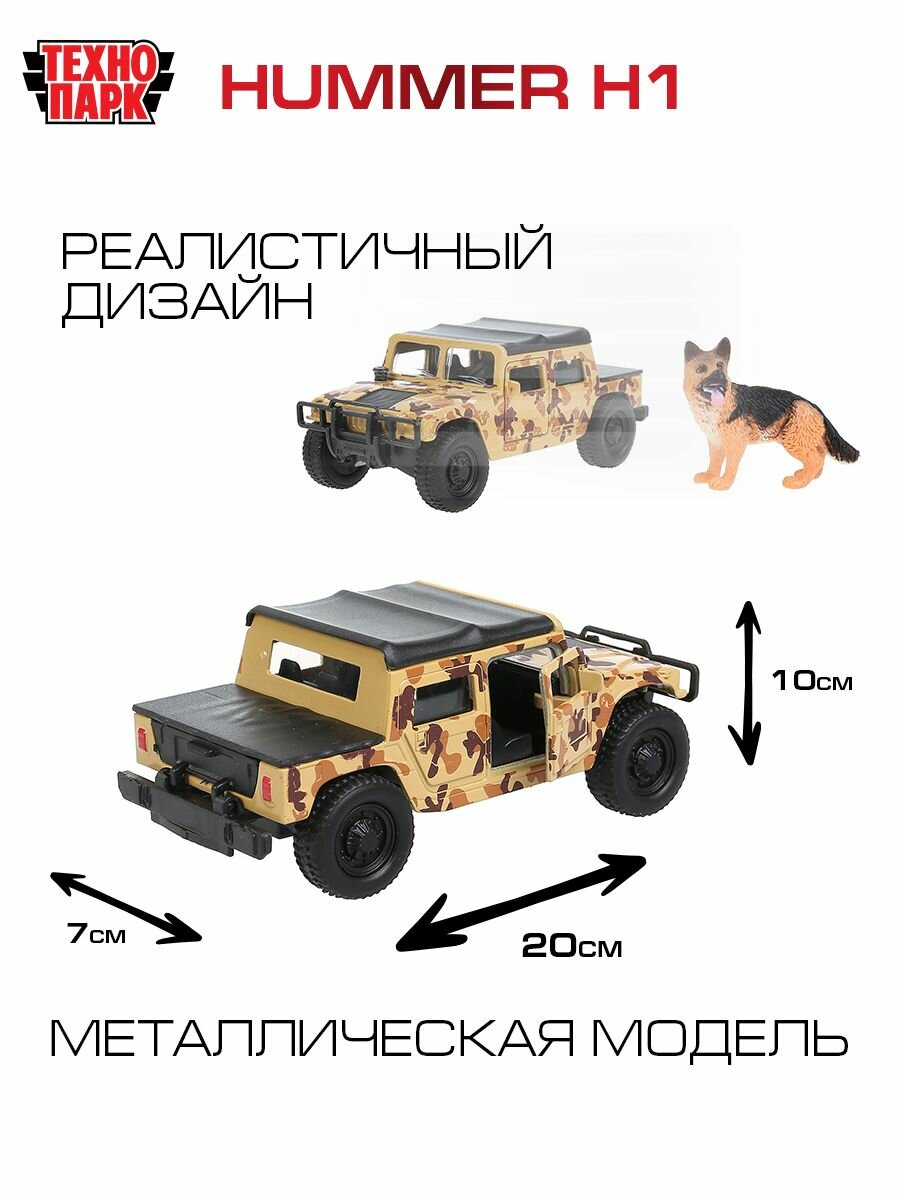 ТЕХНО ПАРК

HUMMER H1

РЕАЛИСТИЧНЫЙ ДИЗАЙН

10см

7см

20см

МЕТАЛЛИЧЕСКАЯ МОДЕЛЬ