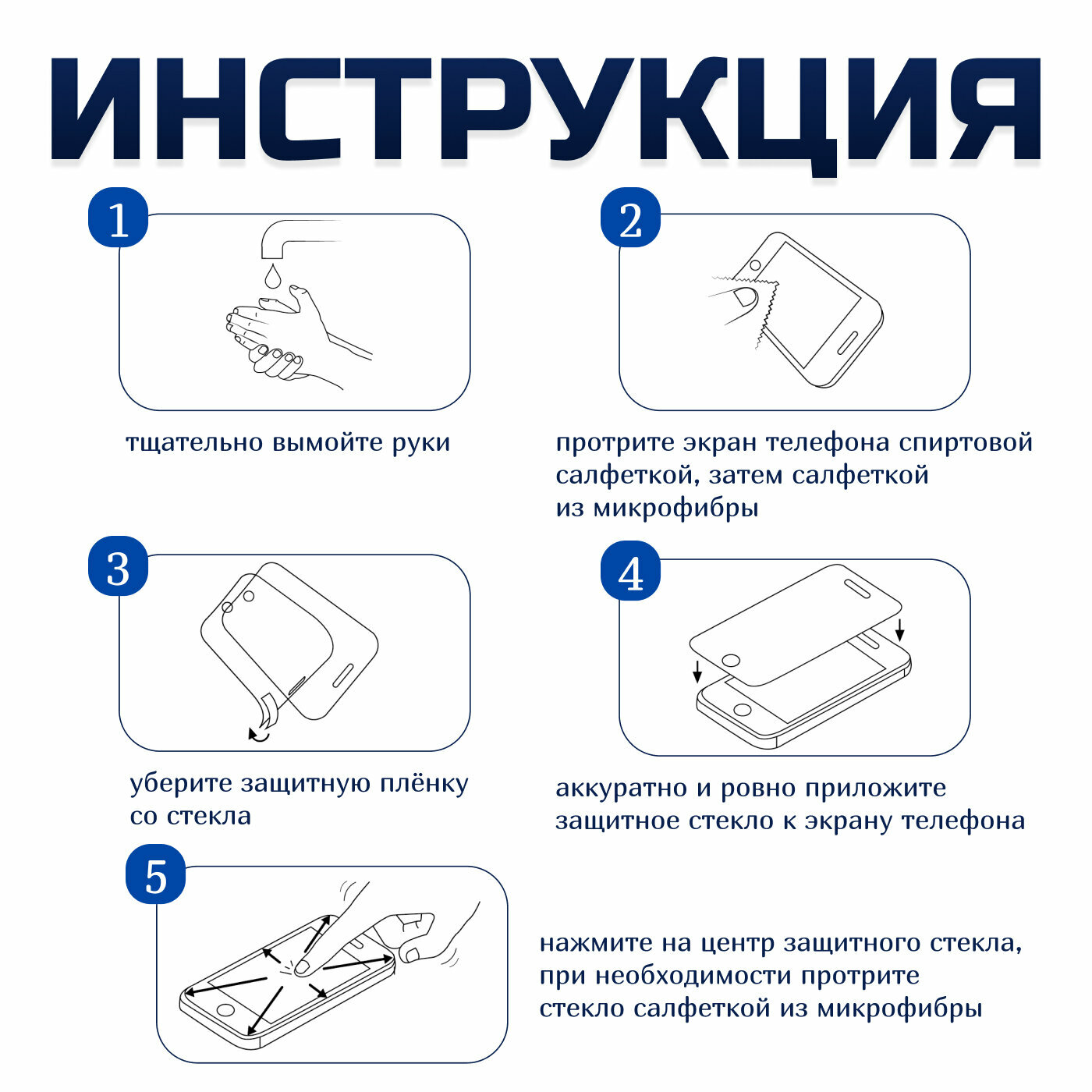 ИНСТРУКЦИЯ

1

тщательно вымойте руки

2

протрите экран телефона спиртовой салфеткой, затем салфеткой из микрофибры

3

уберите защитную плёнку со стекла

4

аккуратно и ровно приложите защитное стекло к экрану телефона

5

нажмите на центр защитного стекла, при необходимости протрите стекло салфеткой из микрофибры