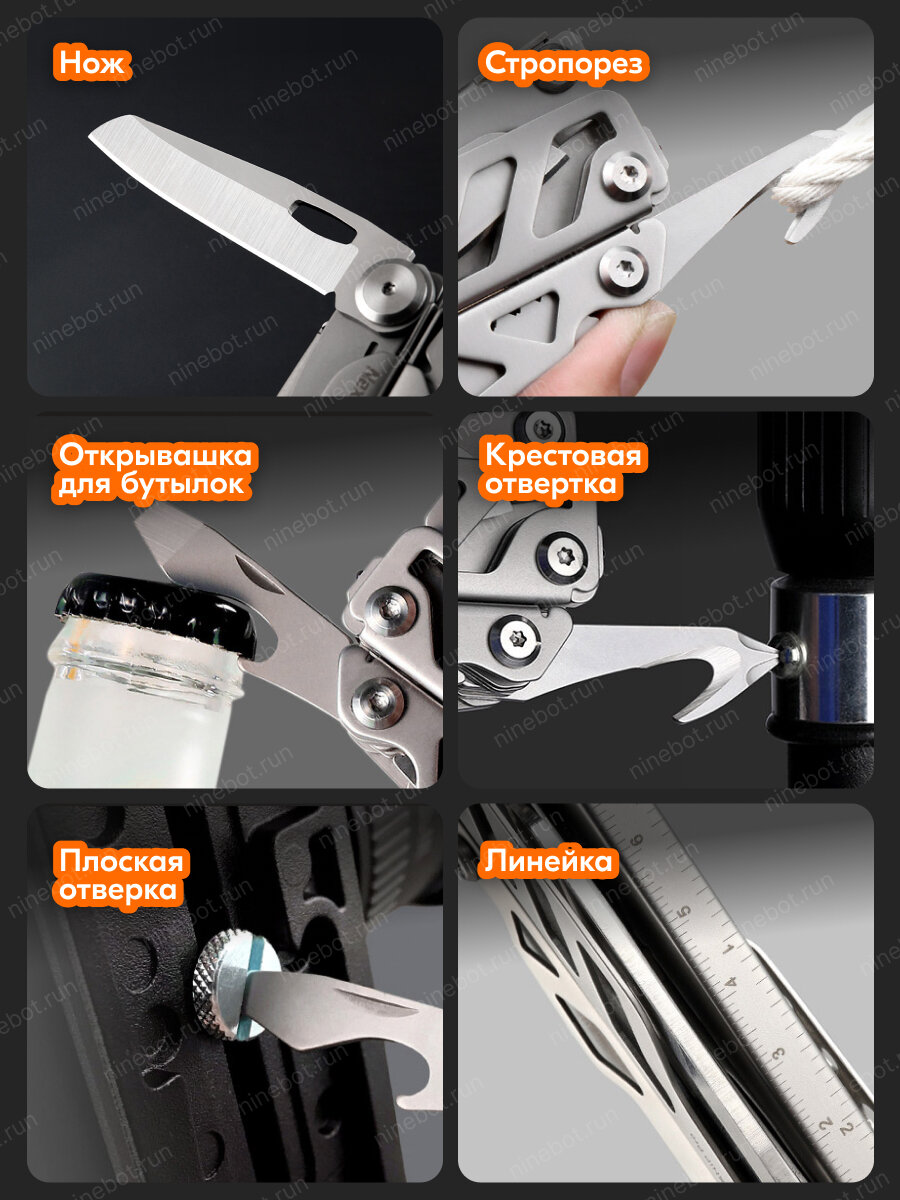 Нож

Стропорез

Открывашка для бутылок

Крестовая отвертка

Плоская отверка

Линейка

6
5
4
3
2

ninebot.run