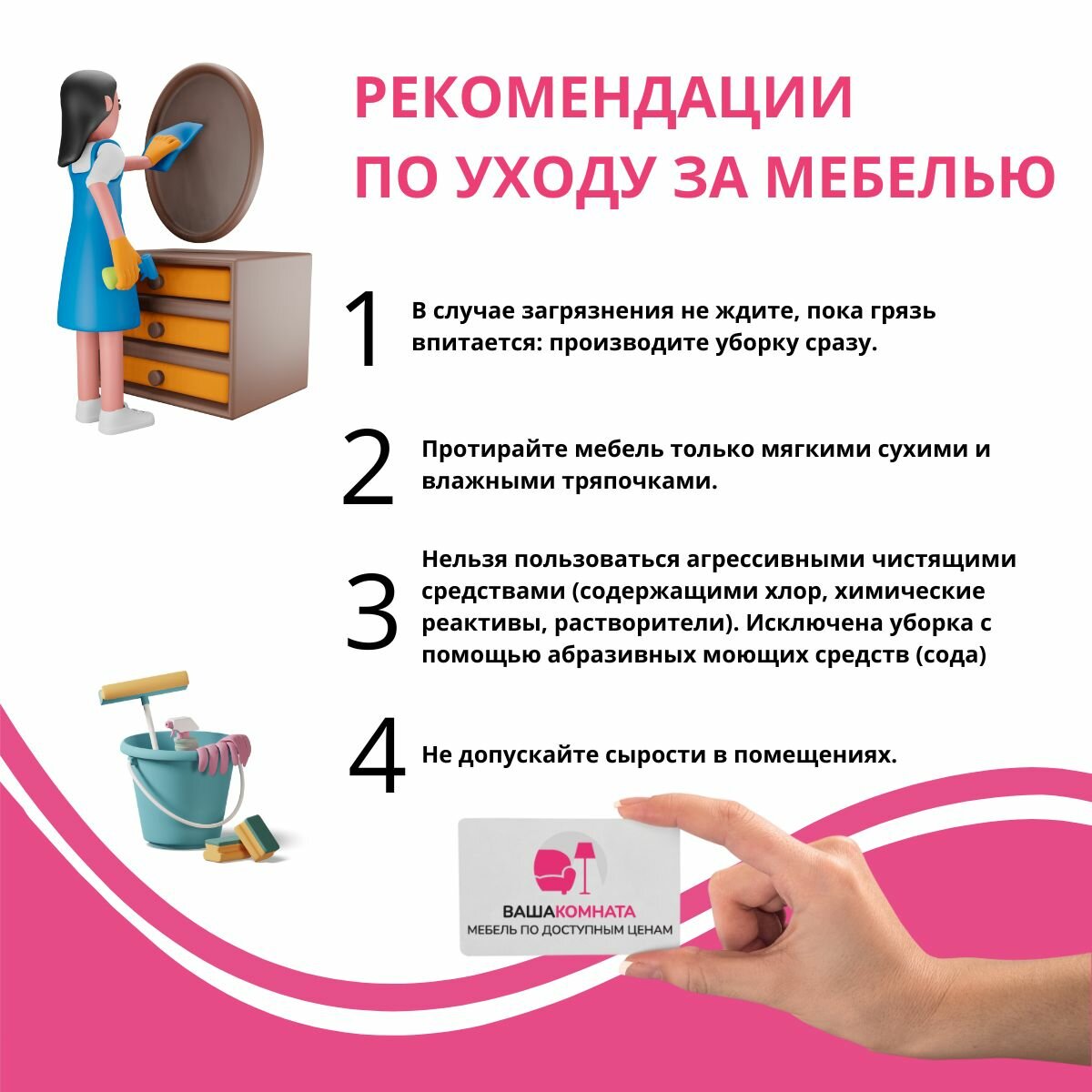 РЕКОМЕНДАЦИИ ПО УХОДУ ЗА МЕБЕЛЬЮ

1 В случае загрязнения не ждите, пока грязь впитается: производите уборку сразу.

2 Протирайте мебель только мягкими сухими и влажными тряпочками.

3 Нельзя пользоваться агрессивными чистящими средствами (содержащими хлор, химические реактивы, растворители). Исключена уборка с помощью абразивных моющих средств (сода)

4 Не допускайте сырости в помещениях.

ВАШАКОМНАТА
МЕБЕЛЬ ПО ДОСТУПНЫМ ЦЕНАМ