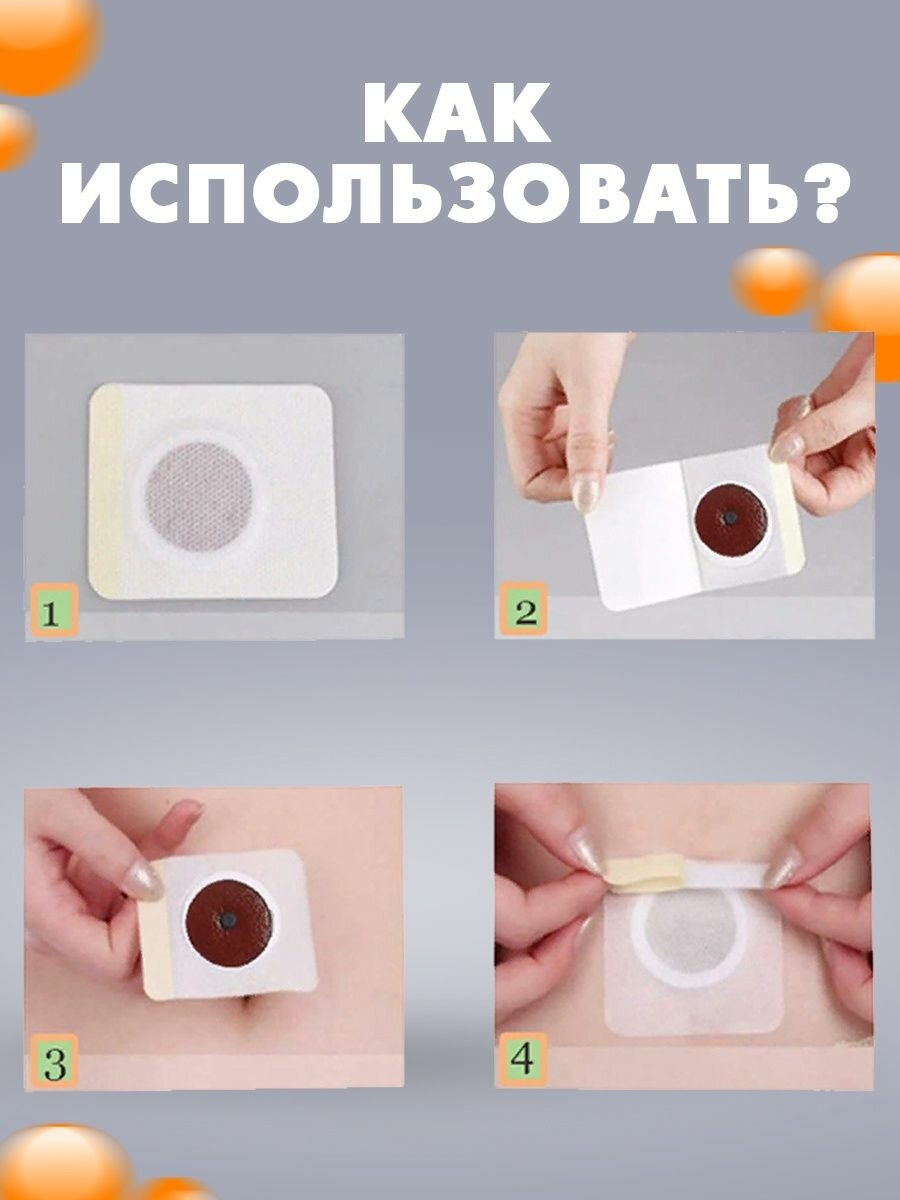 КАК ИСПОЛЬЗОВАТЬ?

1

2

3

4