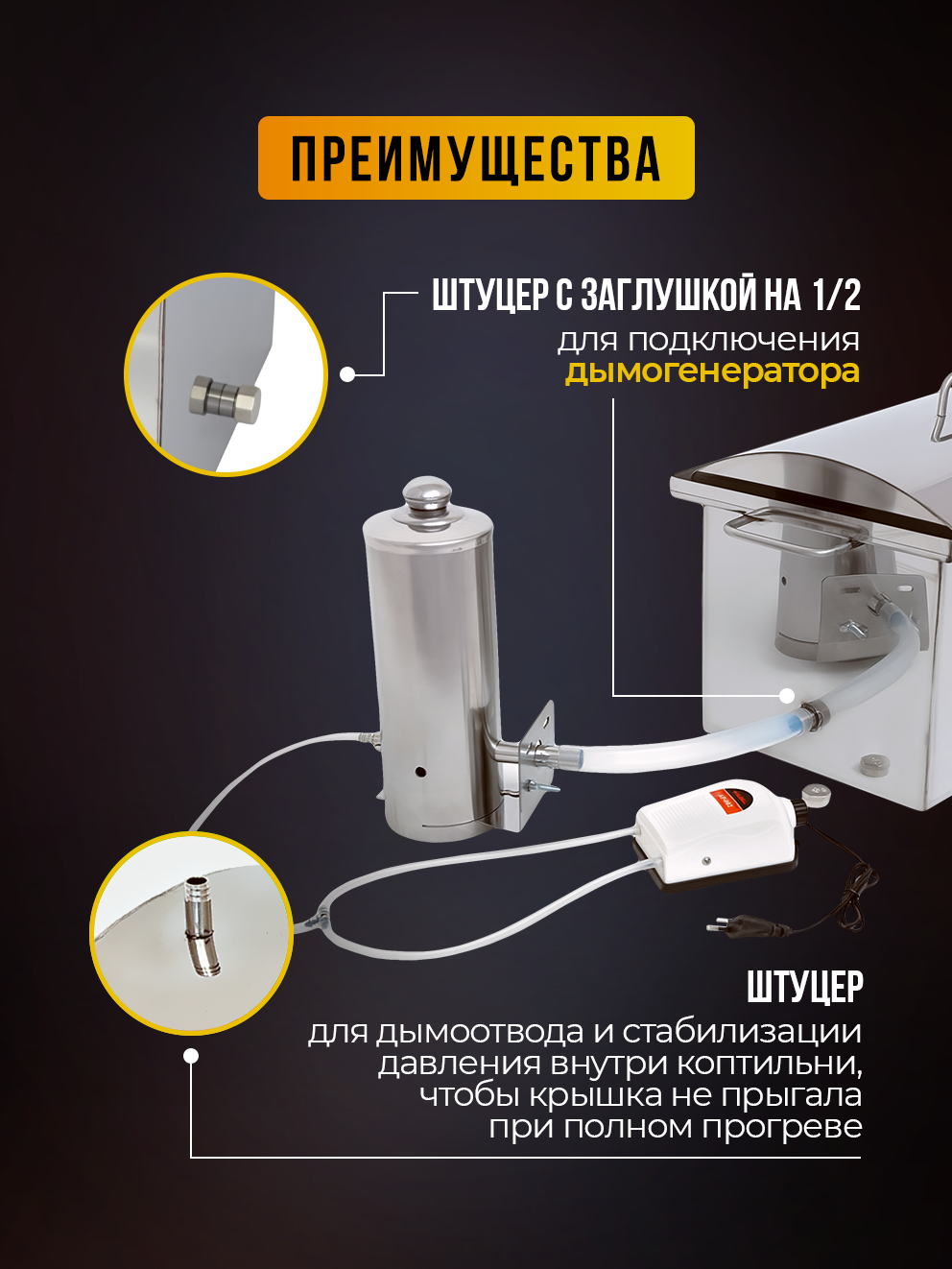 ПРЕИМУЩЕСТВА

ШТУЦЕР С ЗАГЛУШКОЙ НА 1/2
для подключения дымогенератора

ШТУЦЕР
для дымоотвода и стабилизации давления внутри коптильни, чтобы крышка не прыгала при полном прогреве