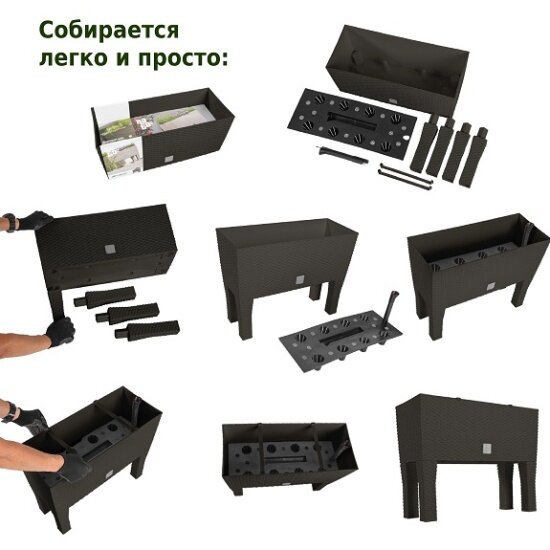 Собирается легко и просто: