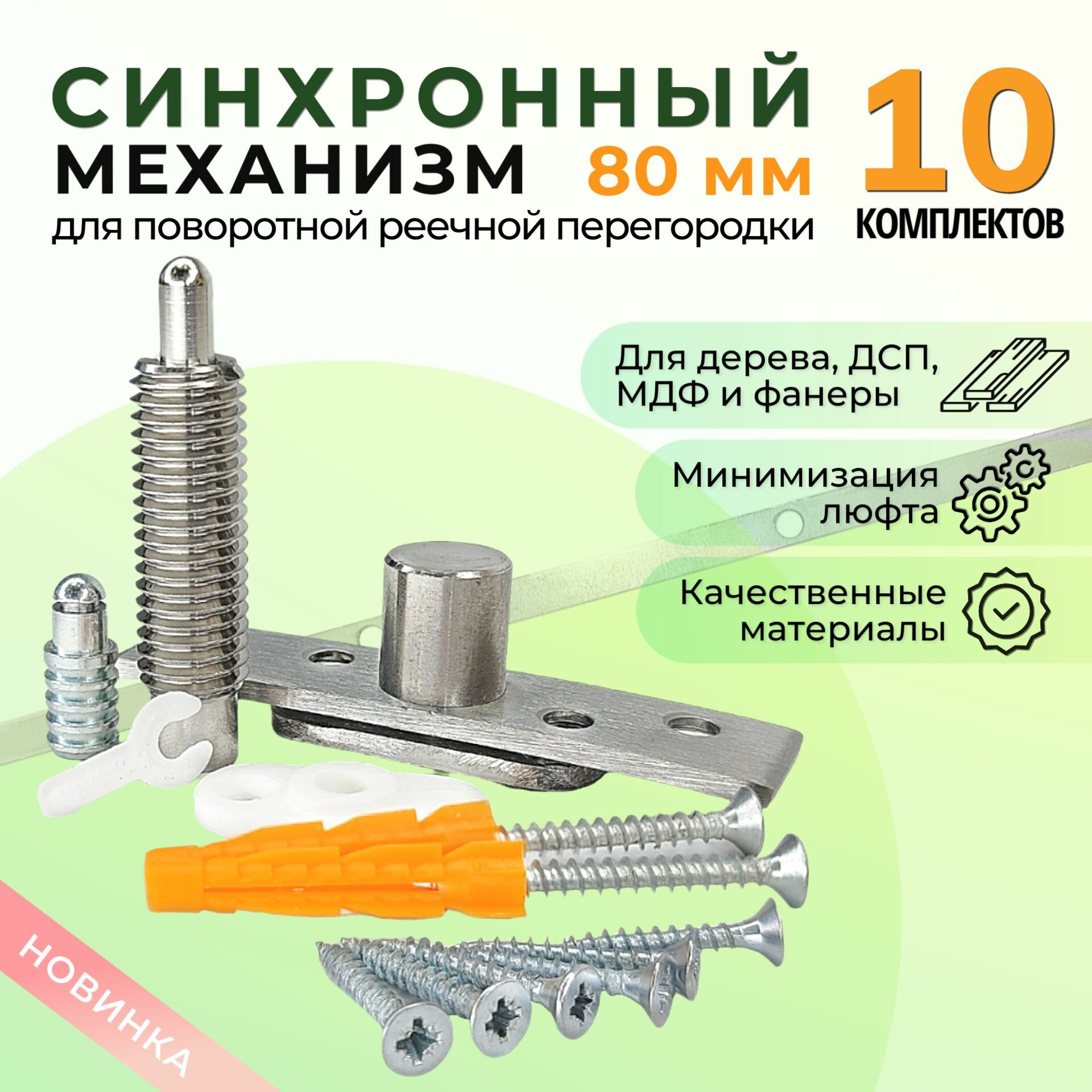 СИНХРОННЫЙ МЕХАНИЗМ 80 мм

для поворотной реечной перегородки

10 КОМПЛЕКТОВ

Для дерева, ДСП, МДФ и фанеры

Минимизация люфта

Качественные материалы

НОВИНКА