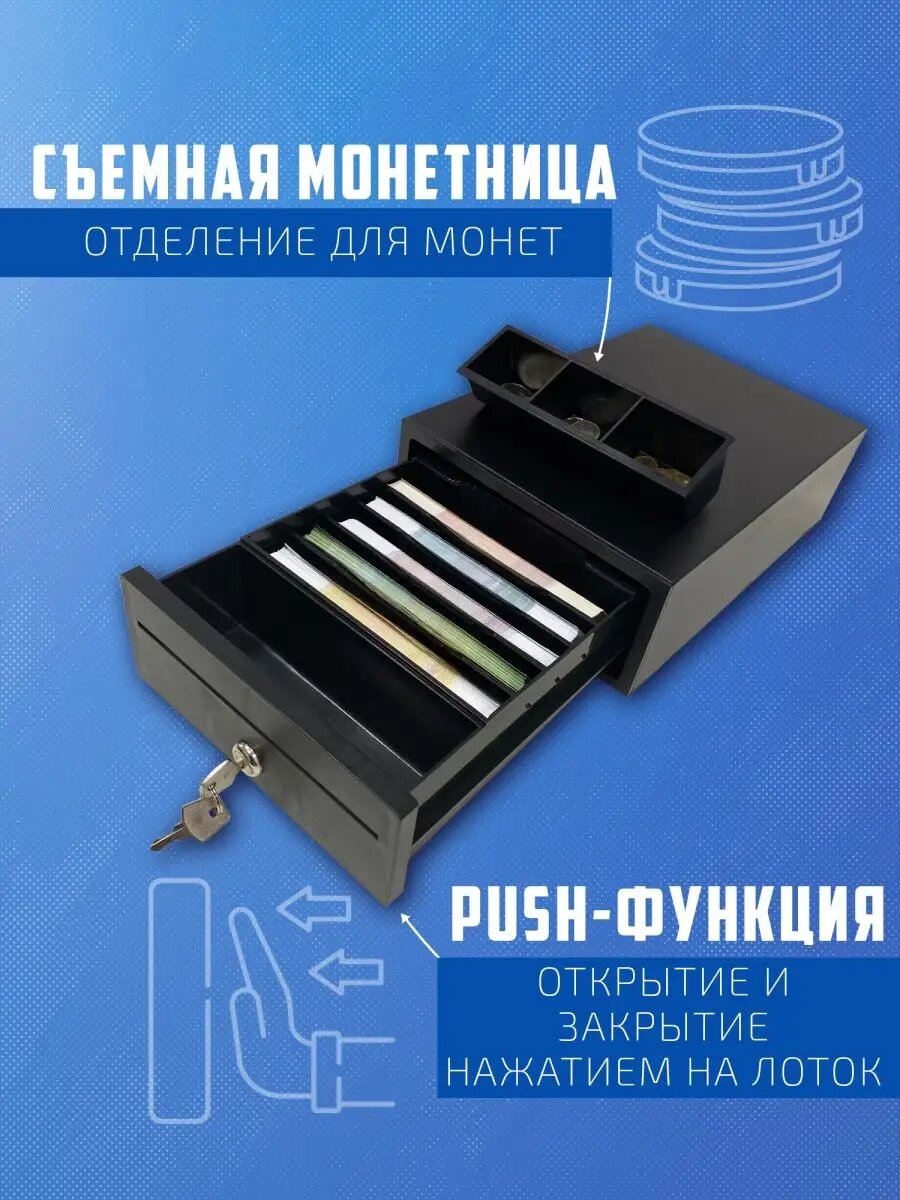 СЪЕМНАЯ МОНЕТНИЦА
ОТДЕЛЕНИЕ ДЛЯ МОНЕТ

PUSH-ФУНКЦИЯ
ОТКРЫТИЕ И ЗАКРЫТИЕ НАЖАТИЕМ НА ЛОТОК