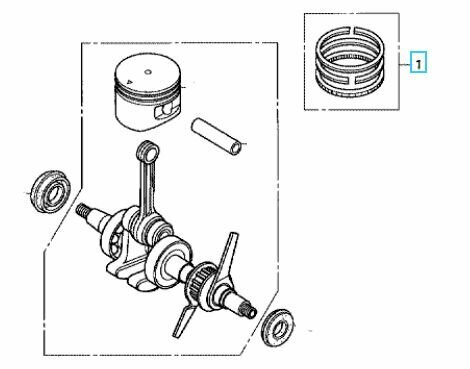 1