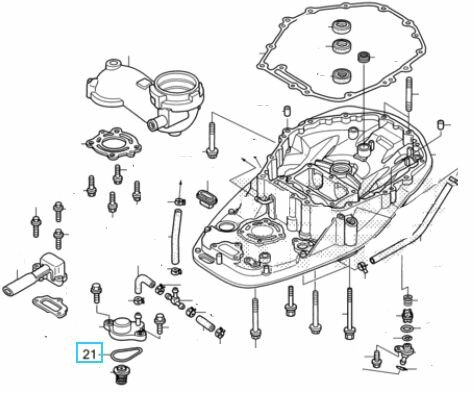 21