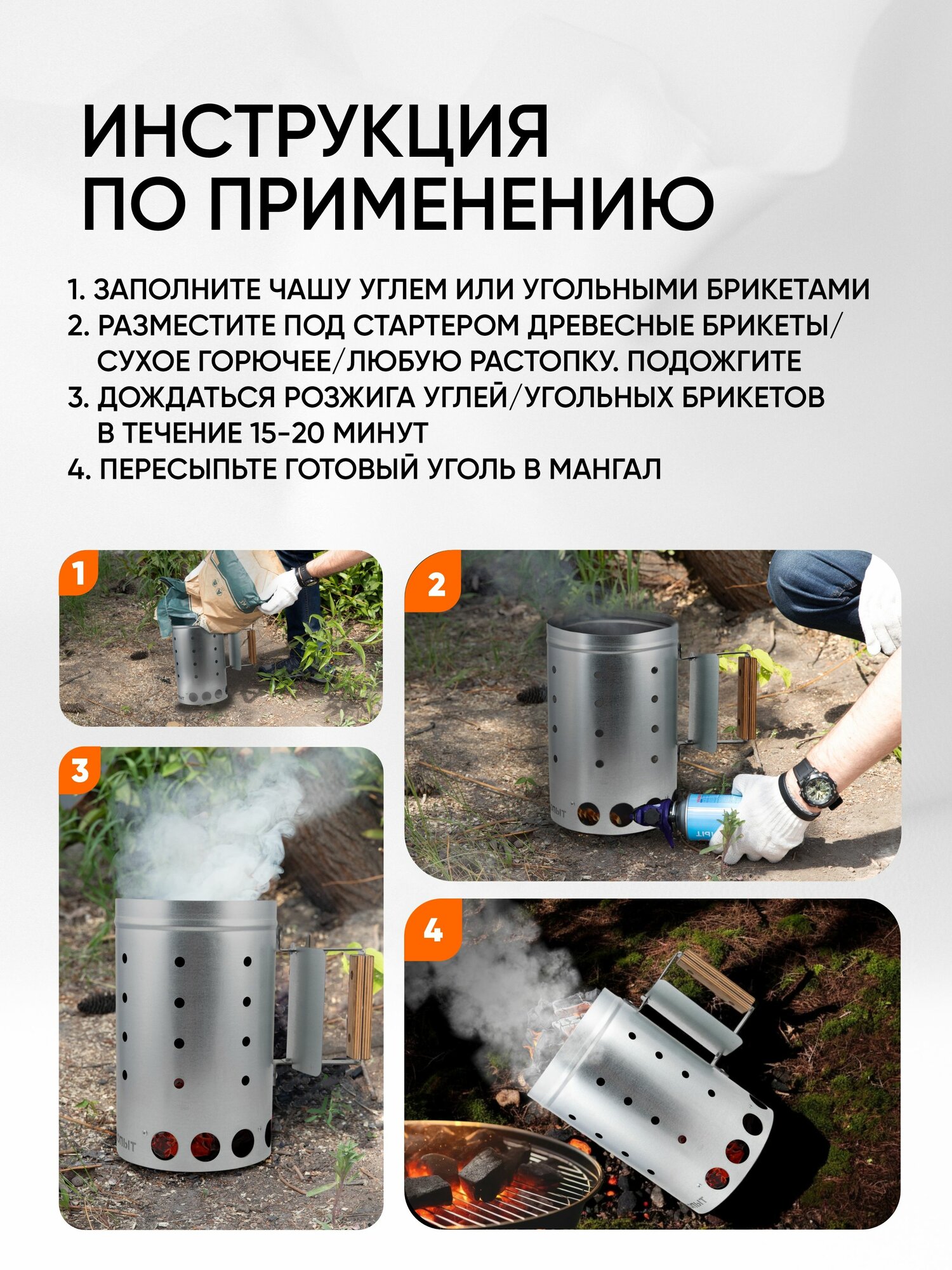 ИНСТРУКЦИЯ ПО ПРИМЕНЕНИЮ

1. ЗАПОЛНИТЕ ЧАШУ УГЛЕМ ИЛИ УГОЛЬНЫМИ БРИКЕТАМИ
2. РАЗМЕСТИТЕ ПОД СТАРТЕРОМ ДРЕВЕСНЫЕ БРИКЕТЫ/ СУХОЕ ГОРЮЧЕЕ/ЛЮБУЮ РАСТОПКУ. ПОДОЖГИТЕ
3. ДОЖДАТЬСЯ РОЗЖИГА УГЛЕЙ/УГОЛЬНЫХ БРИКЕТОВ В ТЕЧЕНИЕ 15-20 МИНУТ
4. ПЕРЕСЫПЬТЕ ГОТОВЫЙ УГОЛЬ В МАНГАЛ

1

2

3

4