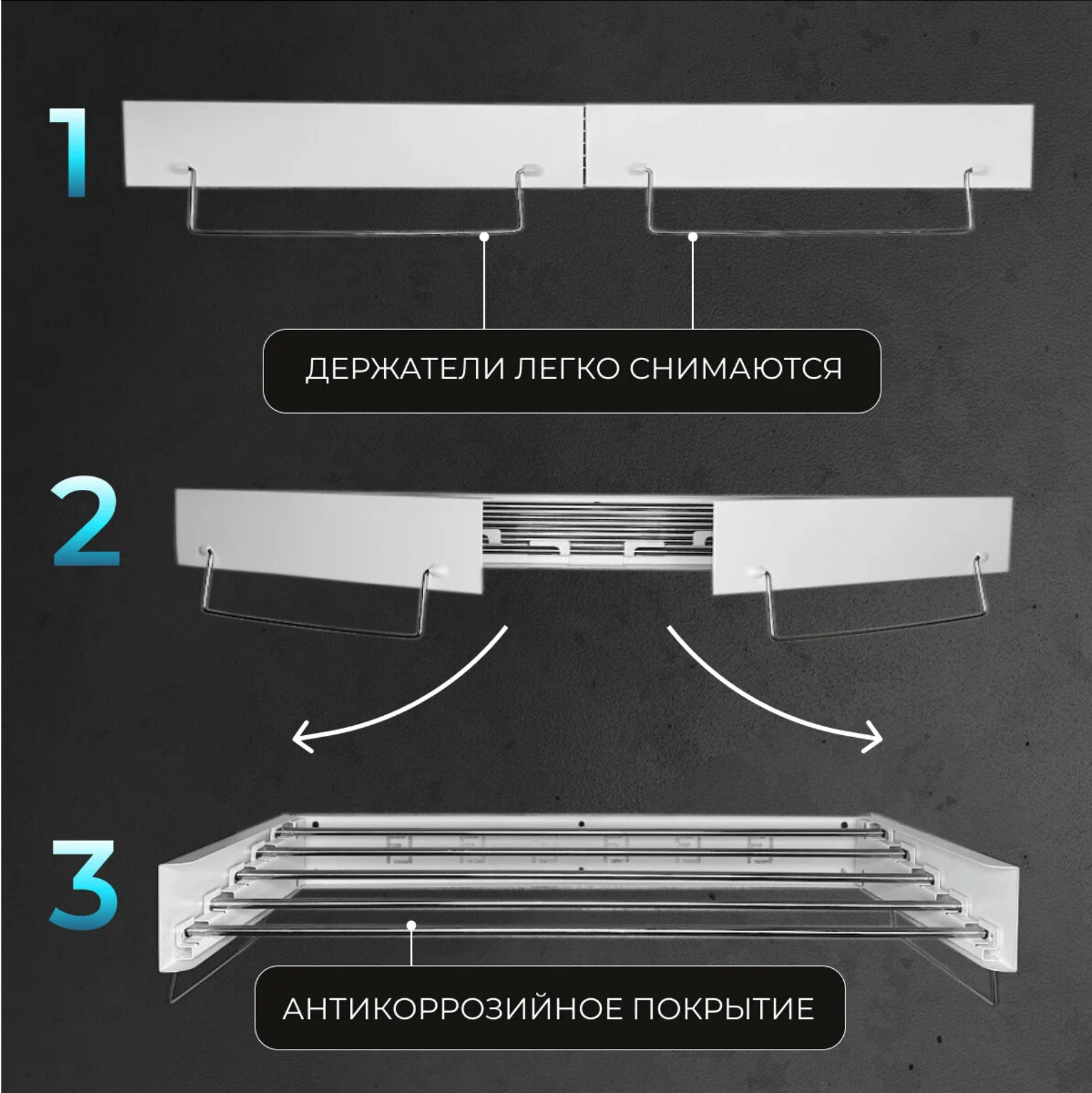 1

ДЕРЖАТЕЛИ ЛЕГКО СНИМАЮТСЯ

2

3

АНТИКОРРОЗИЙНОЕ ПОКРЫТИЕ