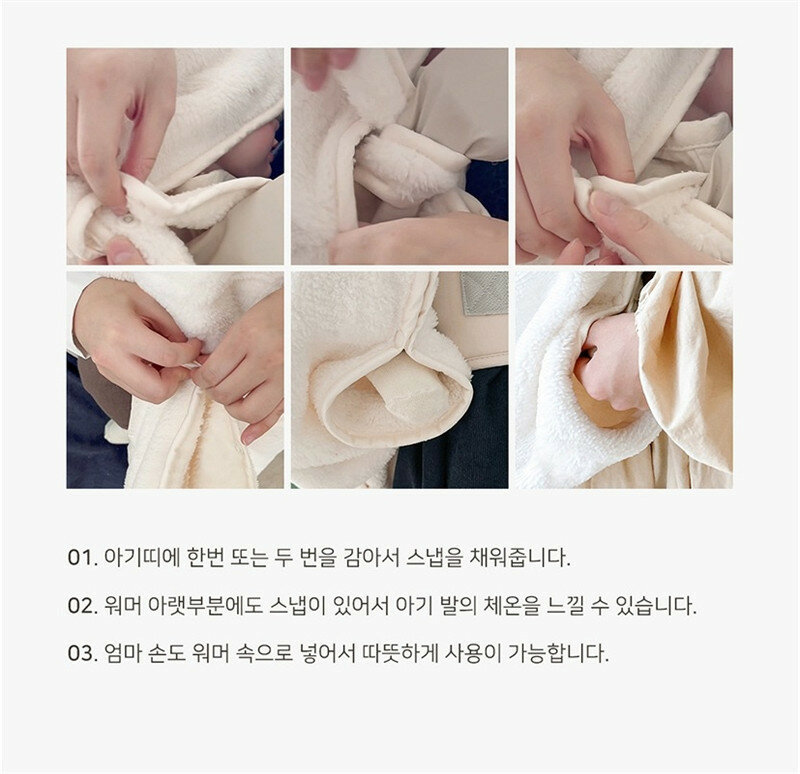 01. 아기띠에 한번 또는 두 번을 감아서 스냅을 채워줍니다.

02. 워머 아랫부분에도 스냅이 있어서 아기 발의 체온을 느낄 수 있습니다.

03. 엄마 손도 워머 속으로 넣어서 따뜻하게 사용이 가능합니다.