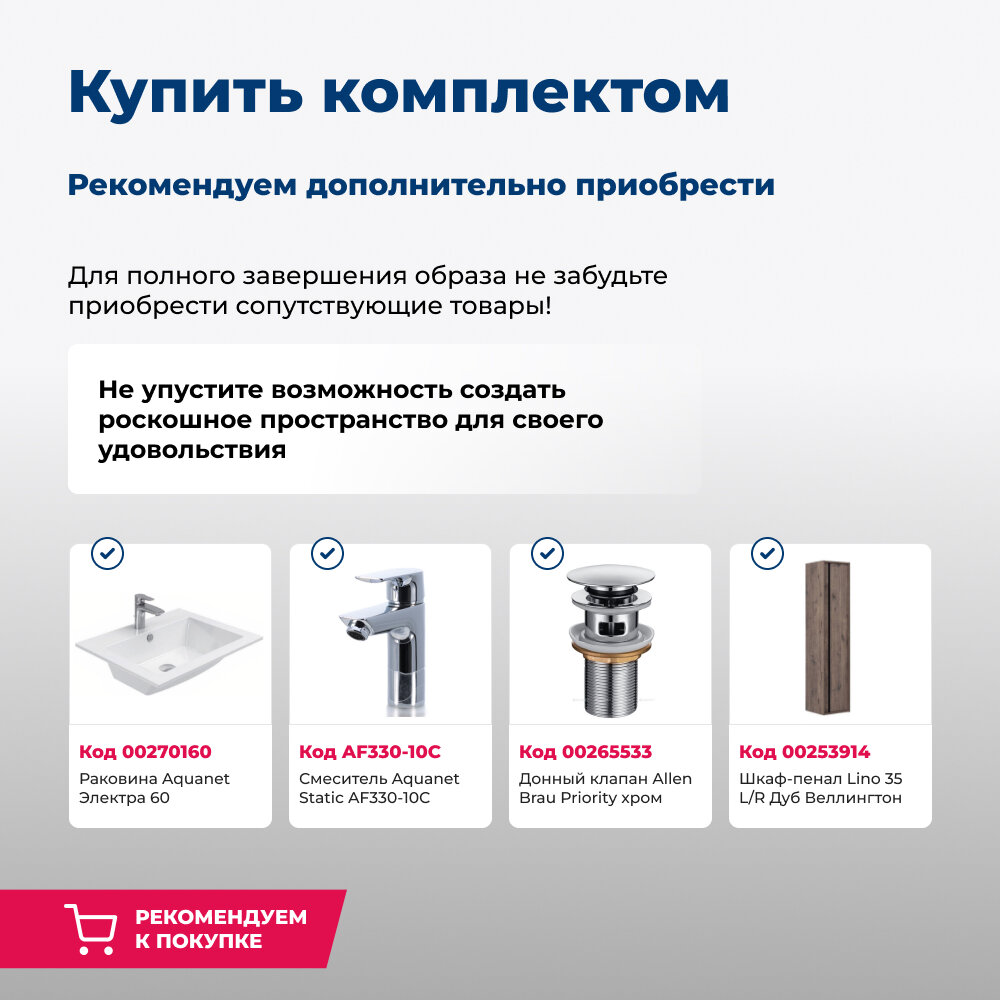 Купить комплектом

Рекомендуем дополнительно приобрести

Для полного завершения образа не забудьте приобрести сопутствующие товары!

Не упустите возможность создать роскошное пространство для своего удовольствия

Код 00270160
Раковина Aquanet Электра 60

Код AF330-10C
Смеситель Aquanet Static AF330-10C

Код 00265533
Донный клапан Allen Brau Priority хром

Код 00253914
Шкаф-пенал Lino 35 L/R Дуб Веллингтон

РЕКОМЕНДУЕМ К ПОКУПКЕ